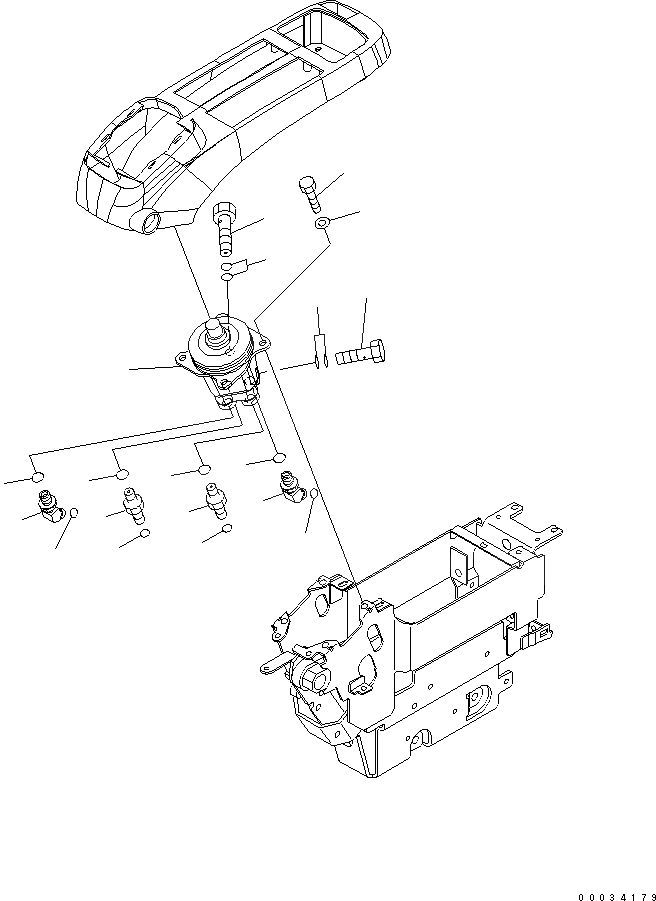 00034179