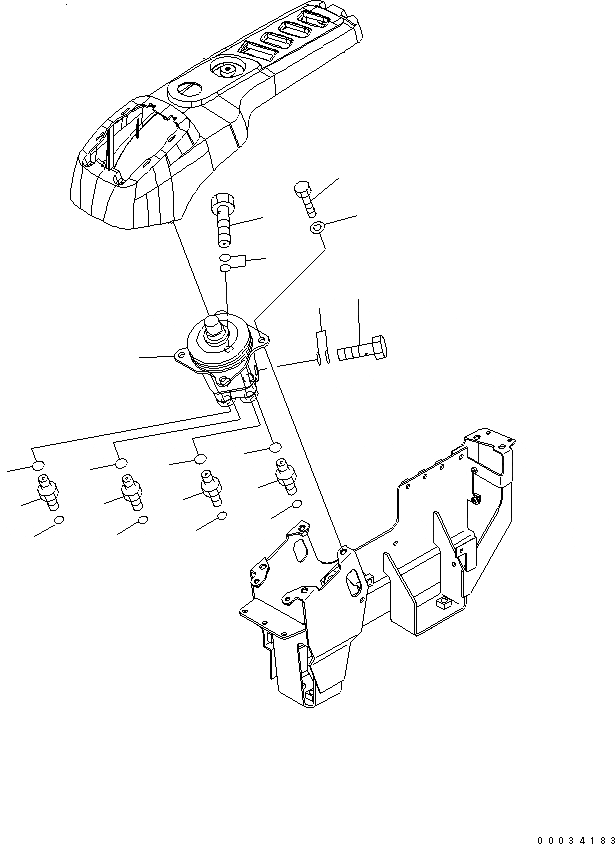 00034183