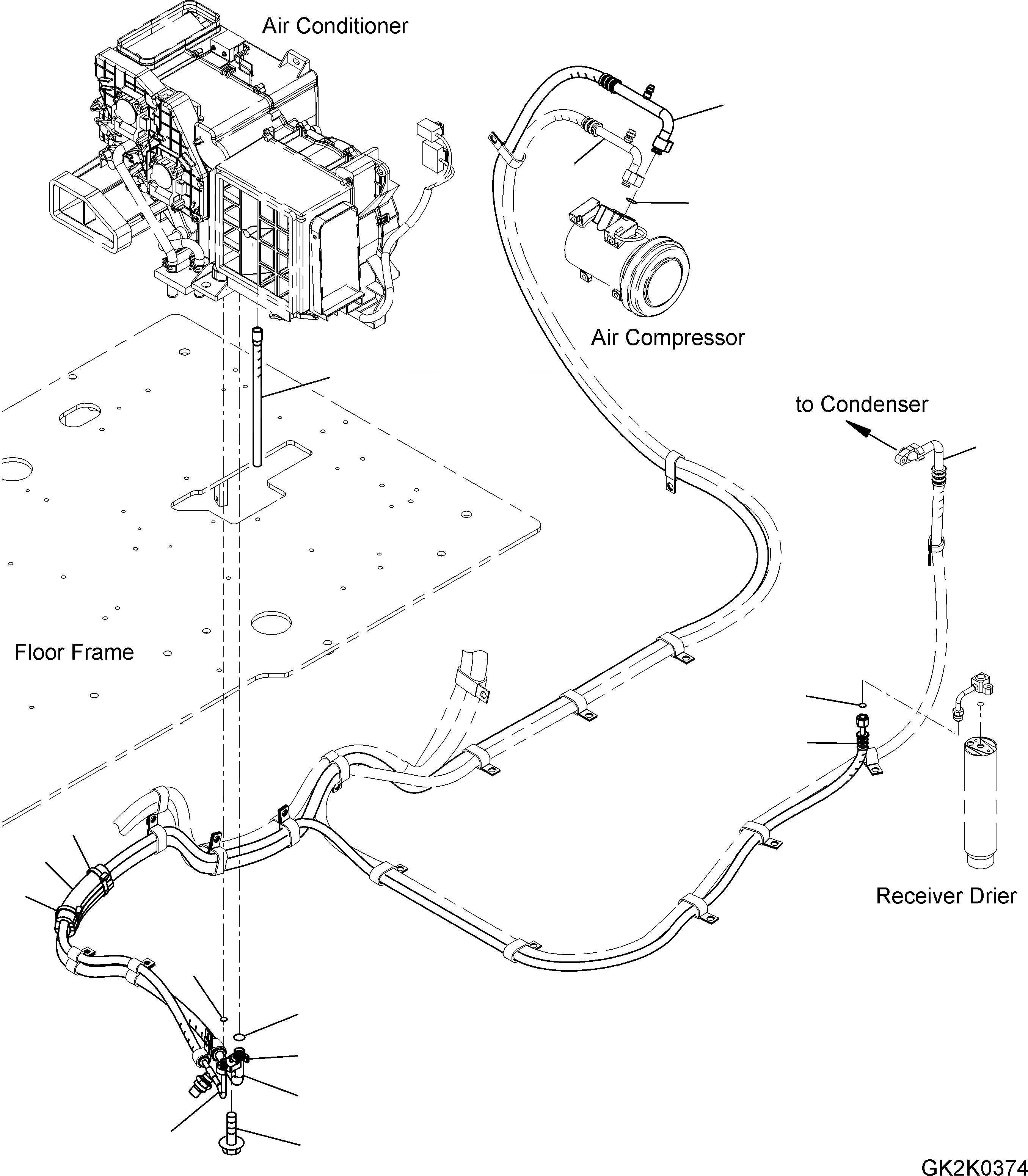 Air Conditioner

Air Compressor

to Condenser

Floor Frame

Receiver Drier

GK2K0374