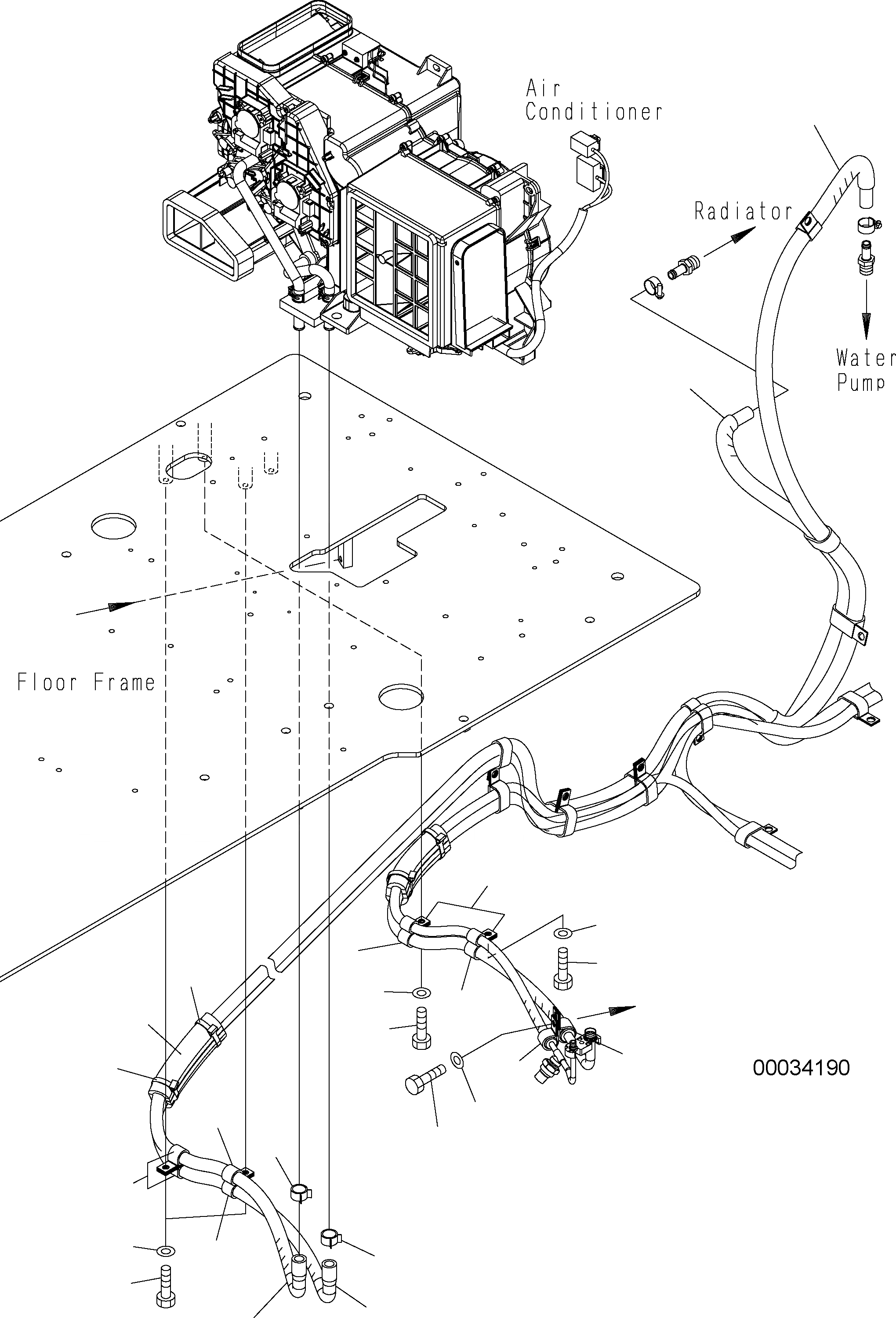 Air Conditioner

Radiator

Water Pump

Floor Frame

00034190