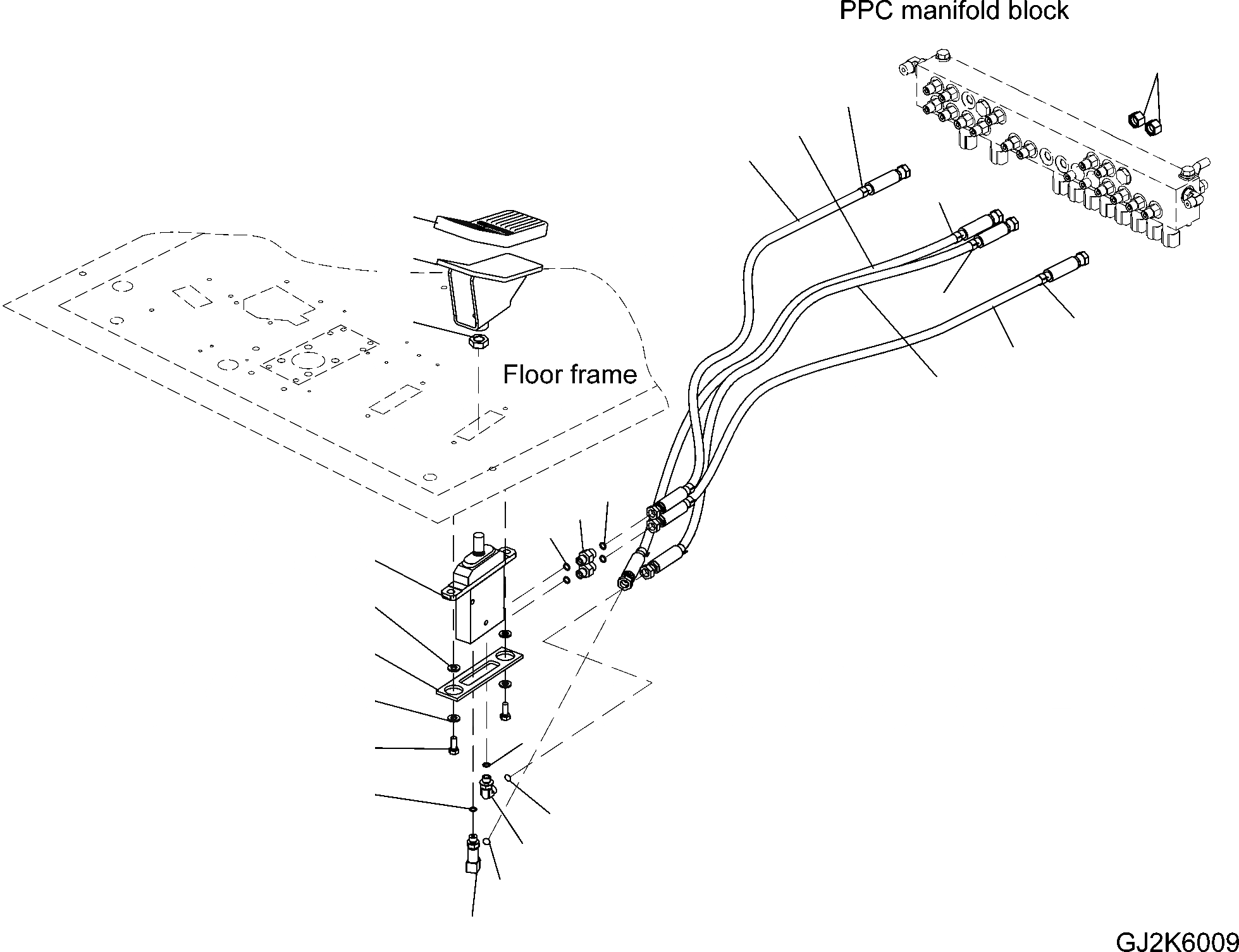 PPC manifold block

Floor frame

GJ2K6009