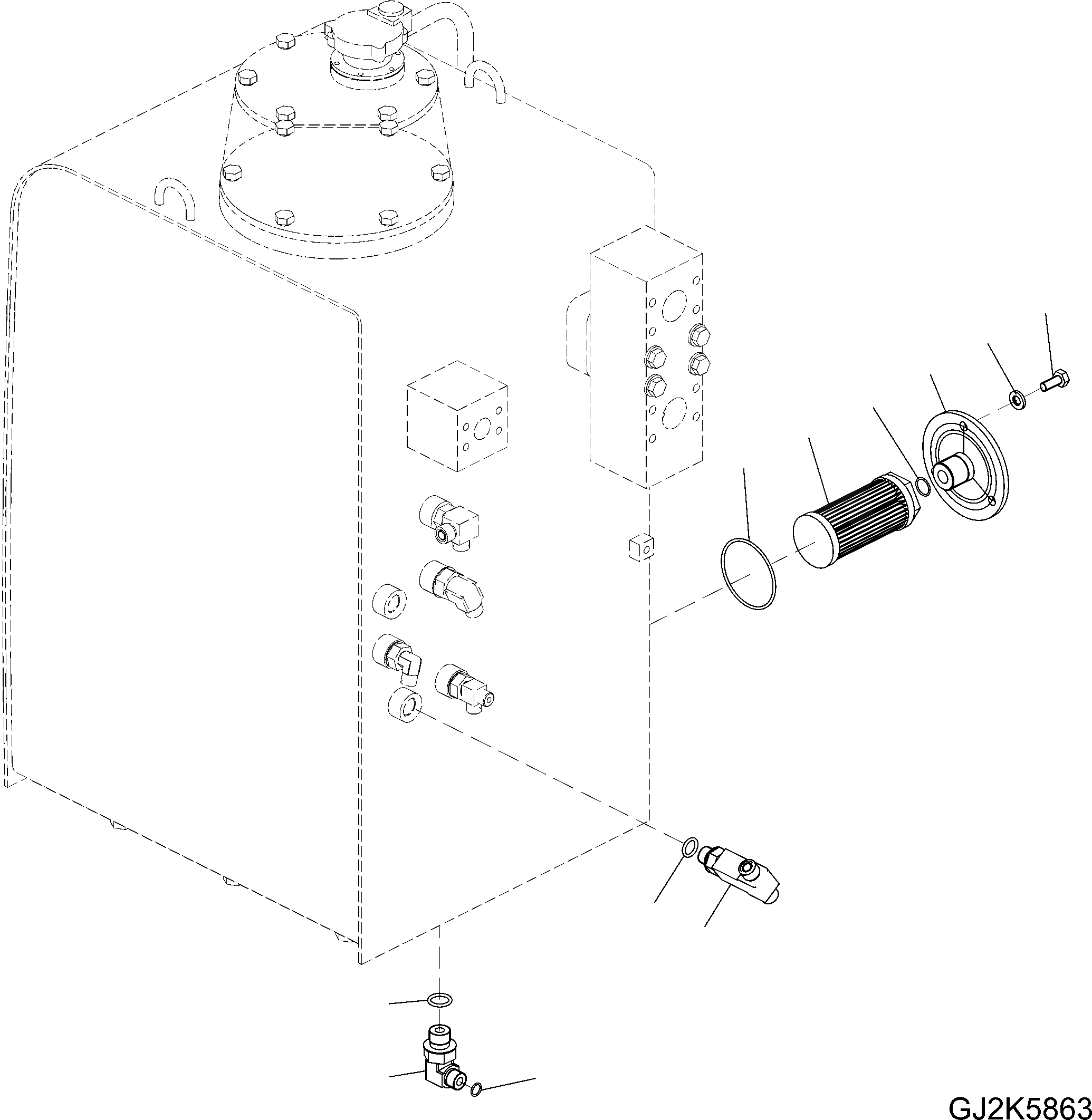 GJ2K5863