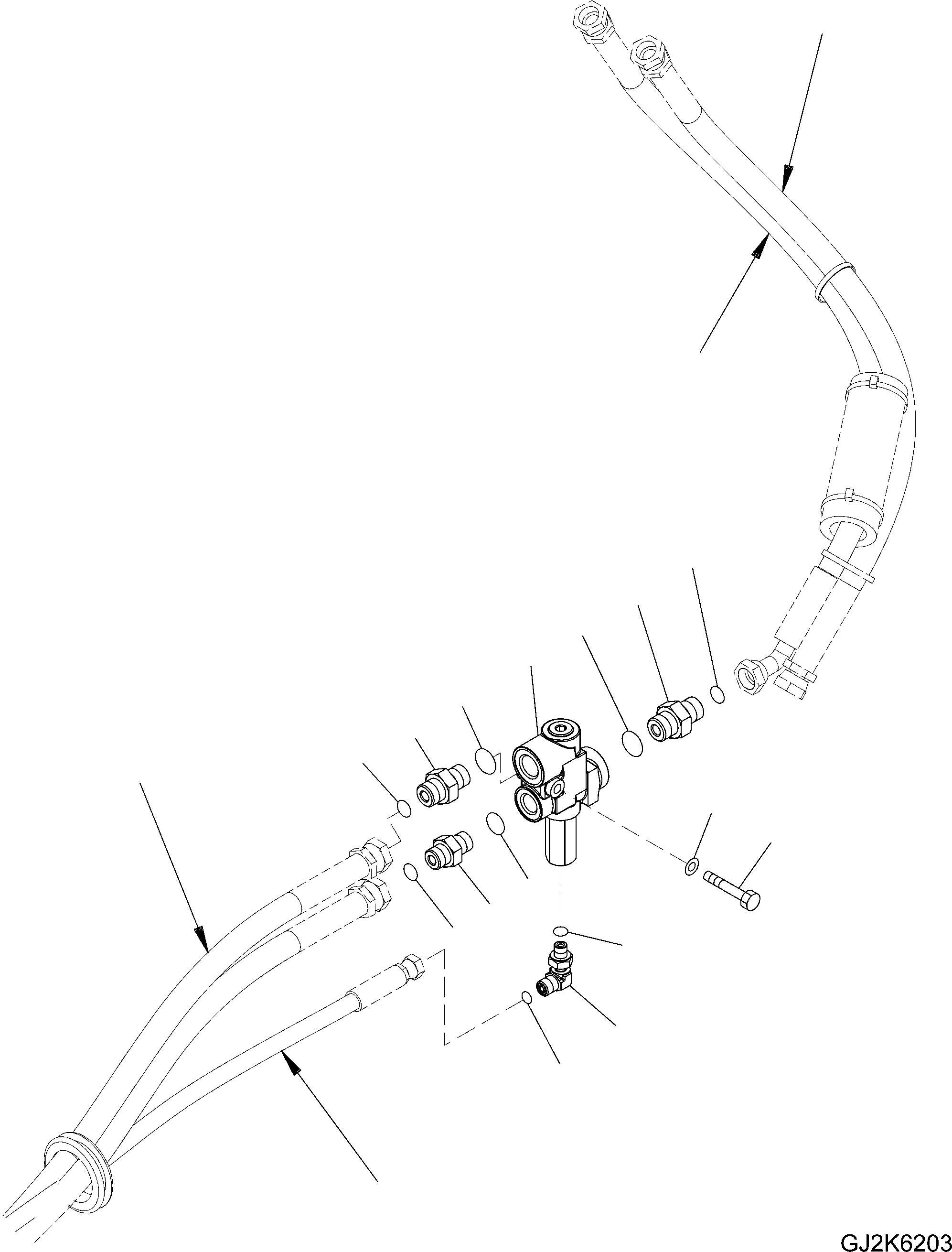 GJ2K6203