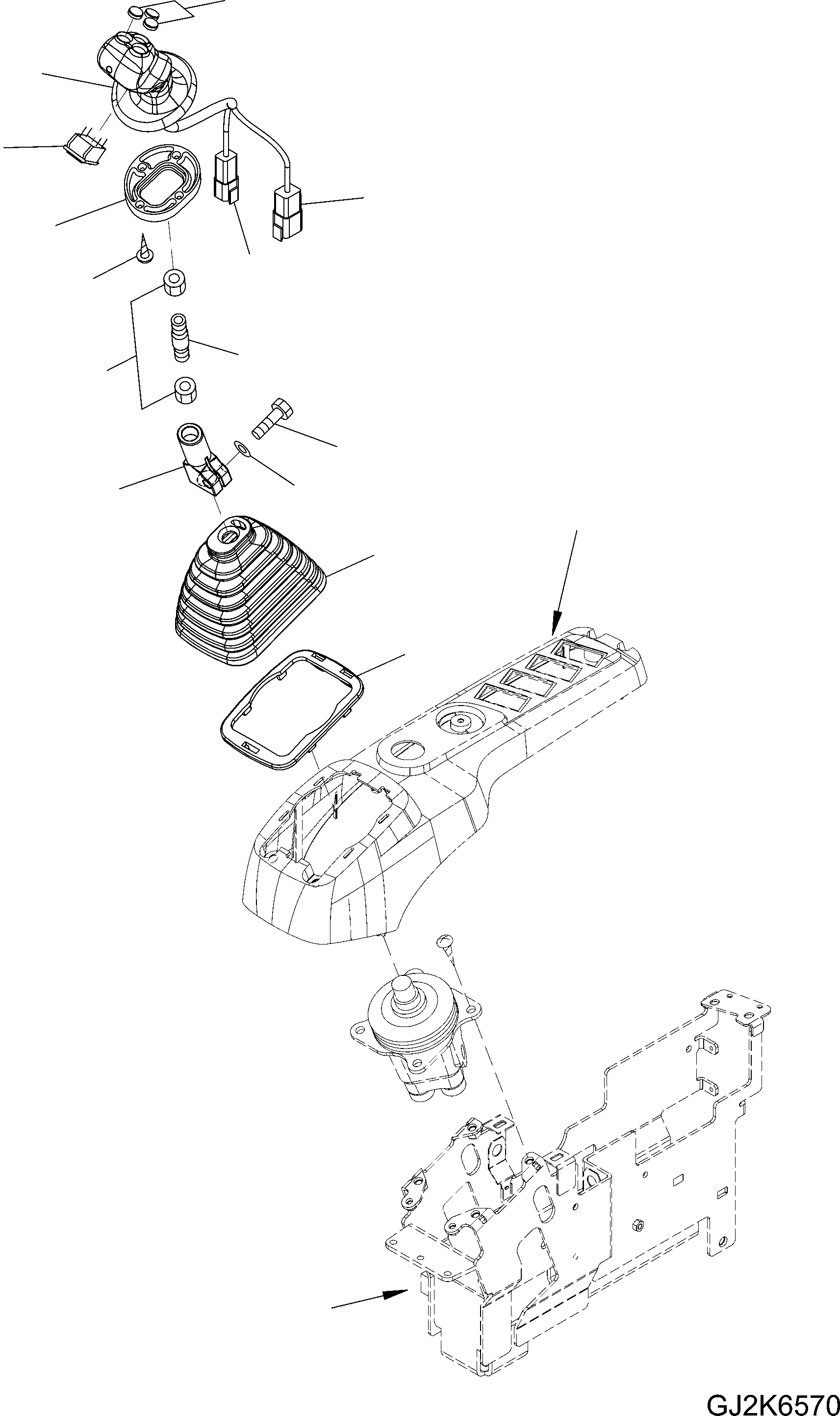 GJ2K6570