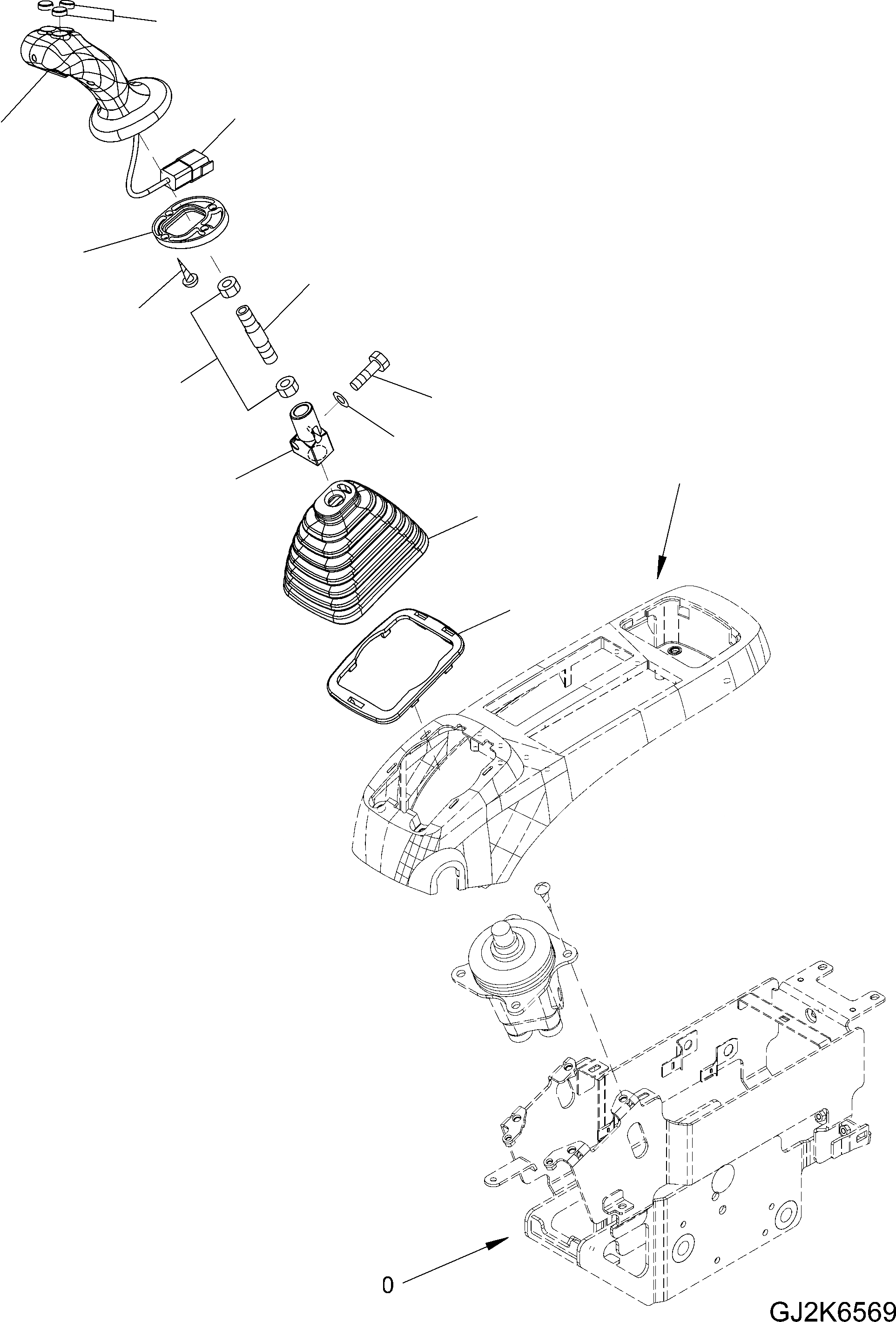 0

GJ2K6569