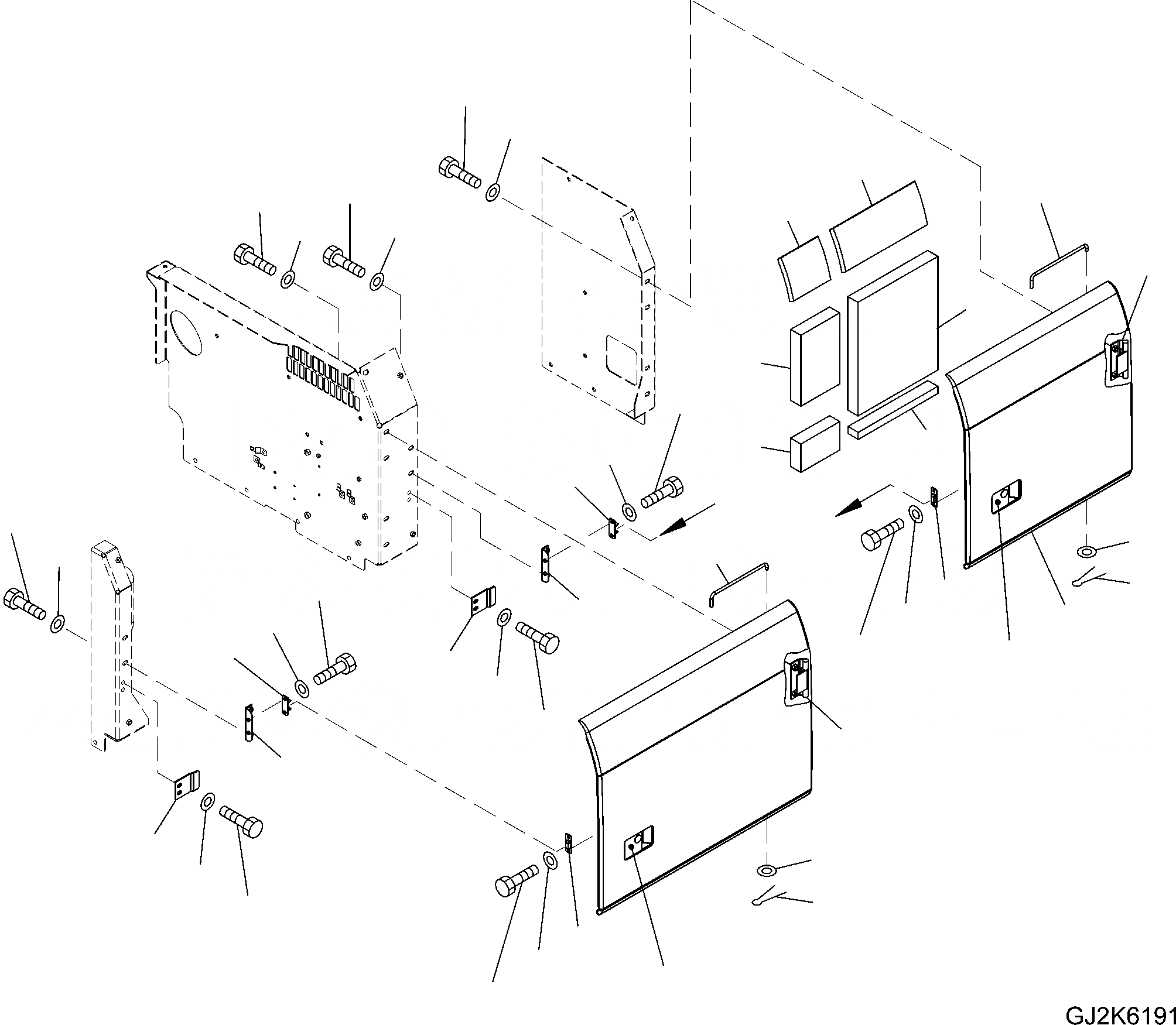 GJ2K6191