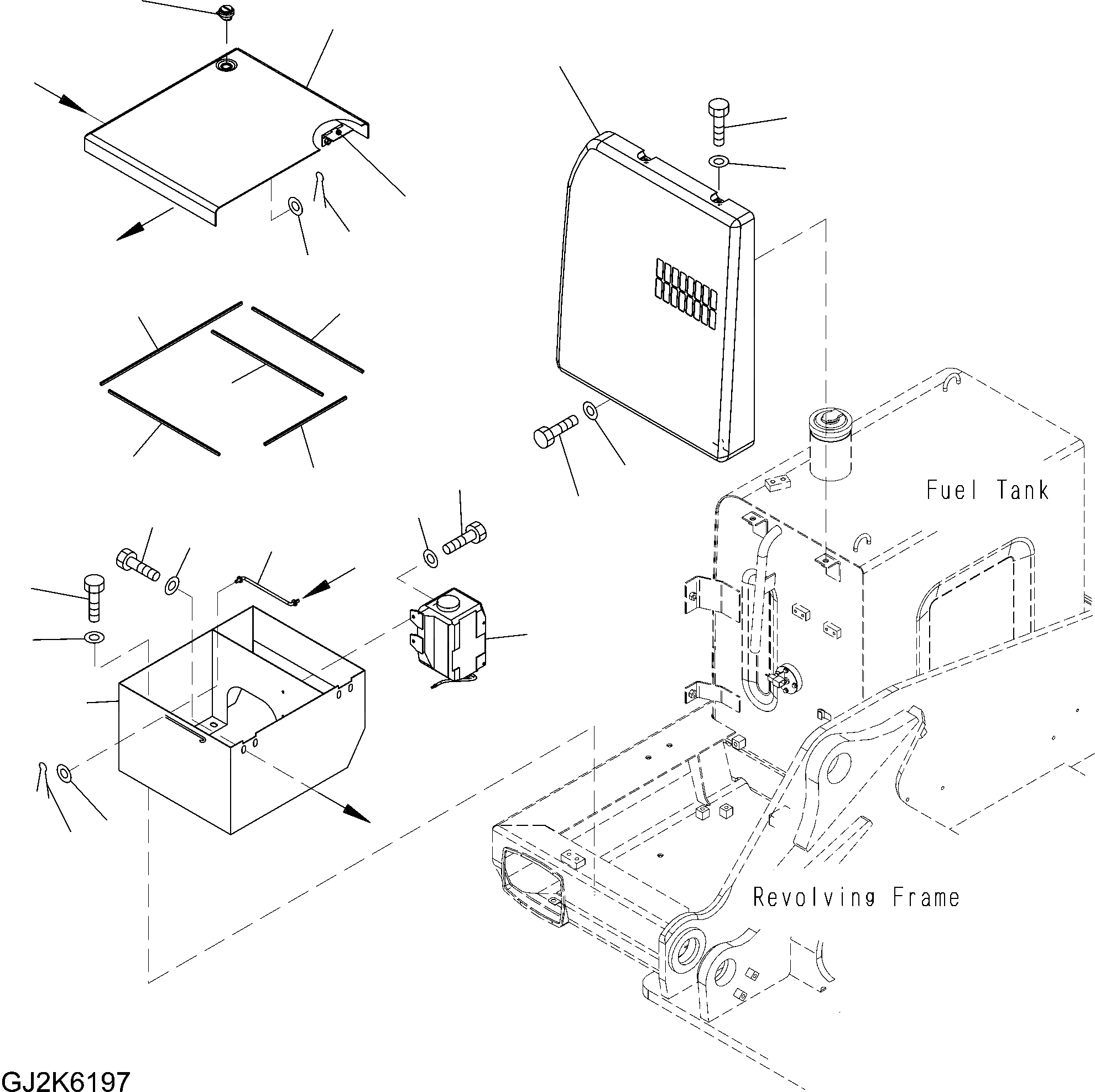 Fuel Tank

Revolving Frame

GJ2K6197