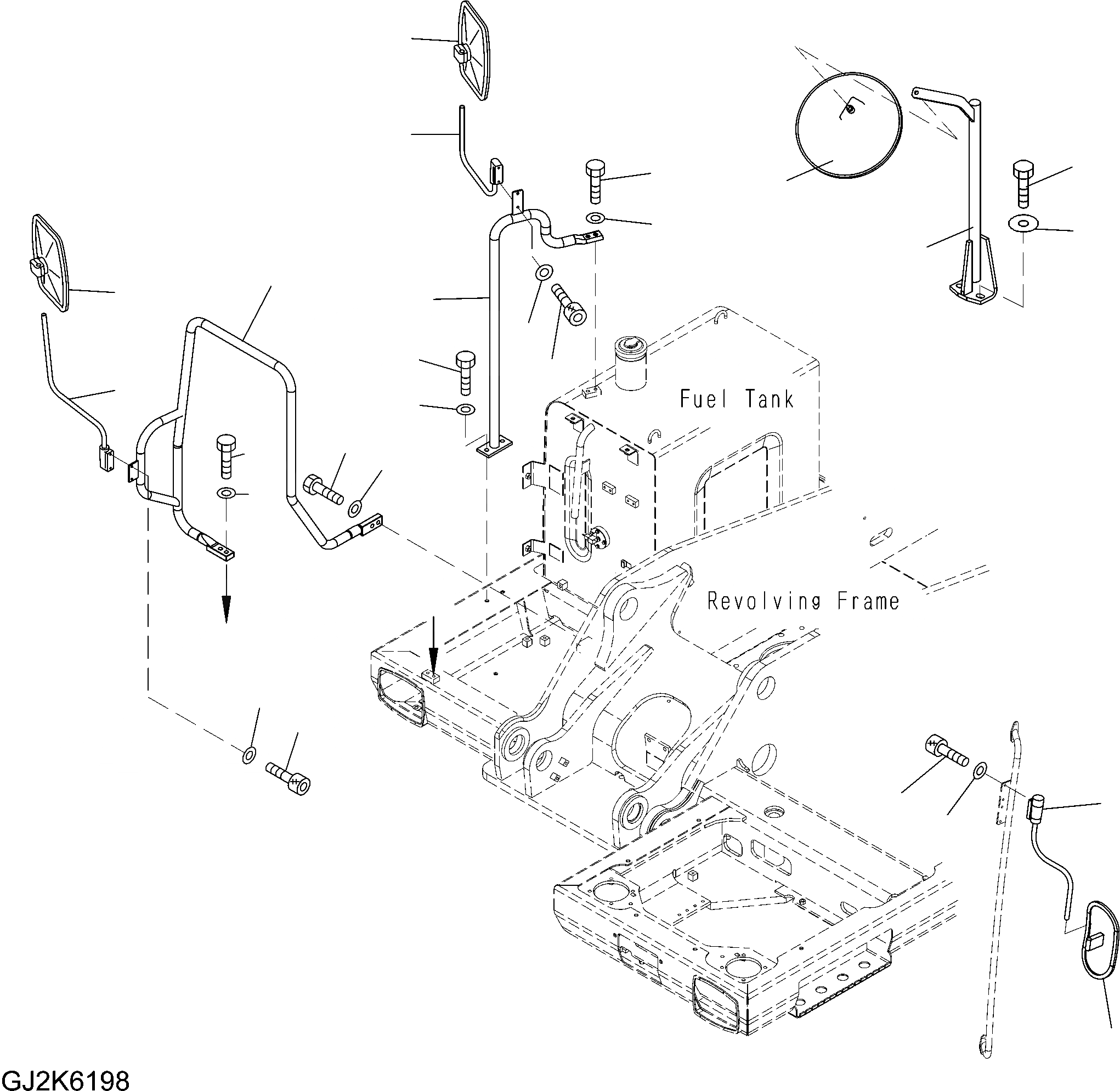 Fuel Tank

Revolving Frame

GJ2K6198