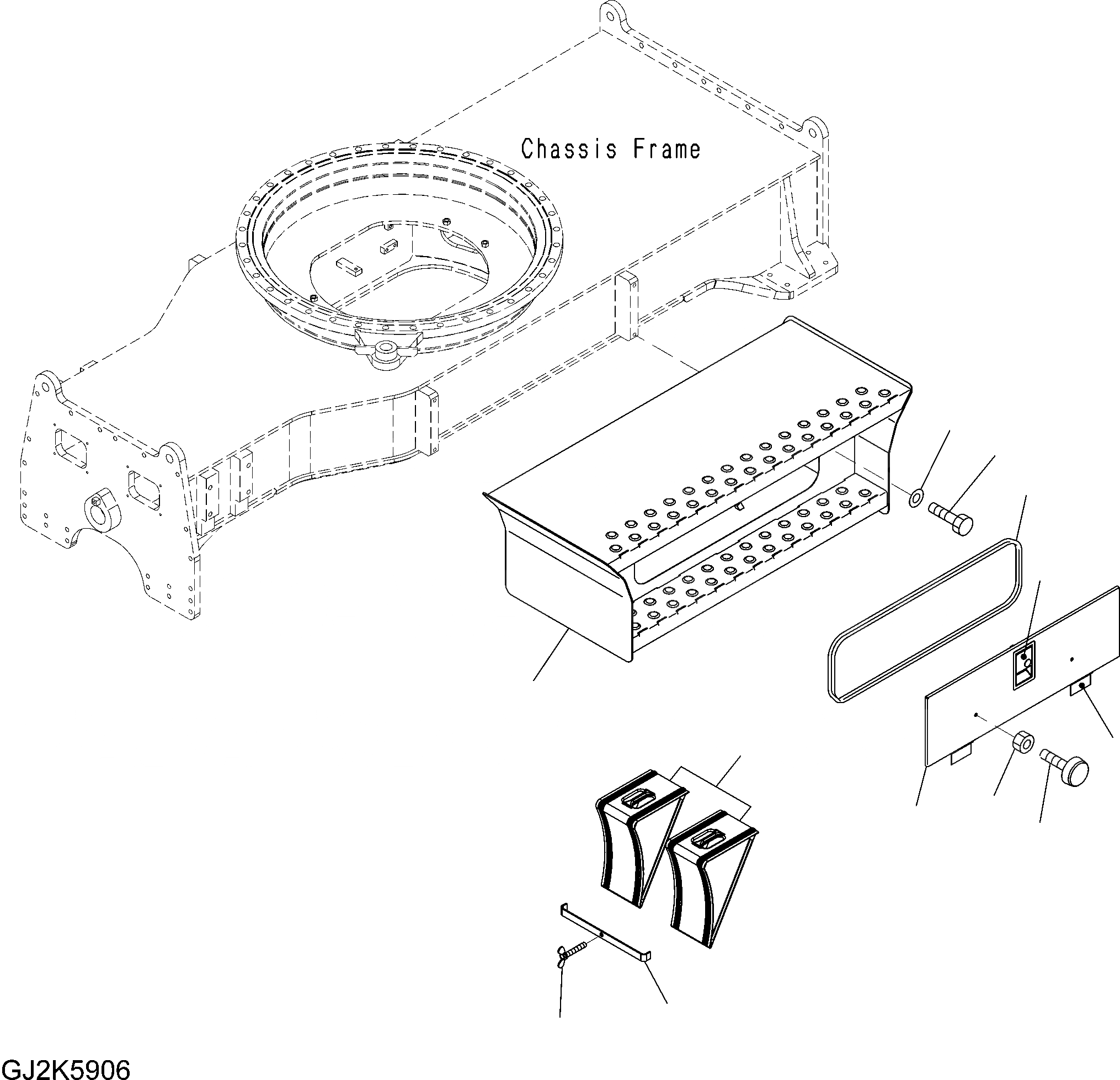 Chassis Frame

GJ2K5906