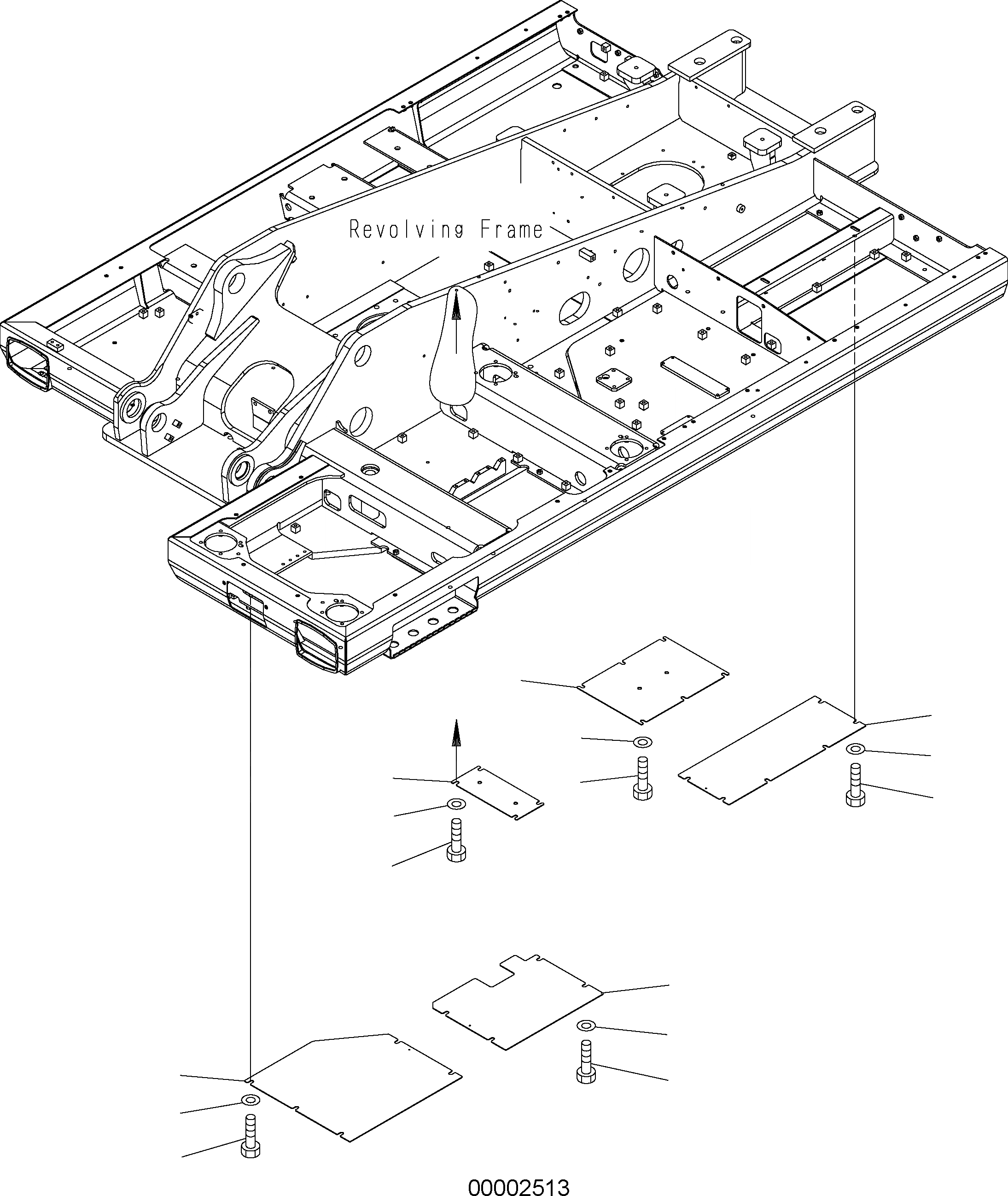 Revolving Frame

00002513