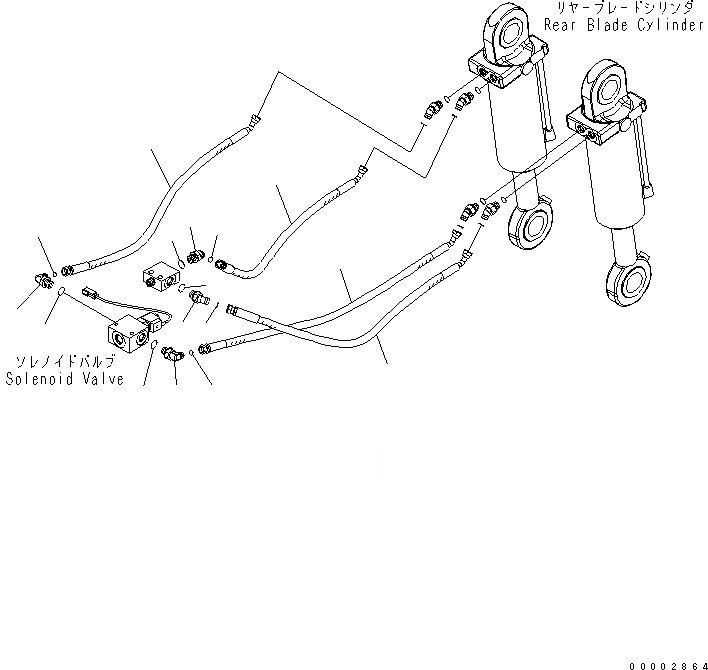 リヤーブレードシリンダ
Rear Blade Cylinder

ソレノイドバルブ
Solenoid Valve

00002864