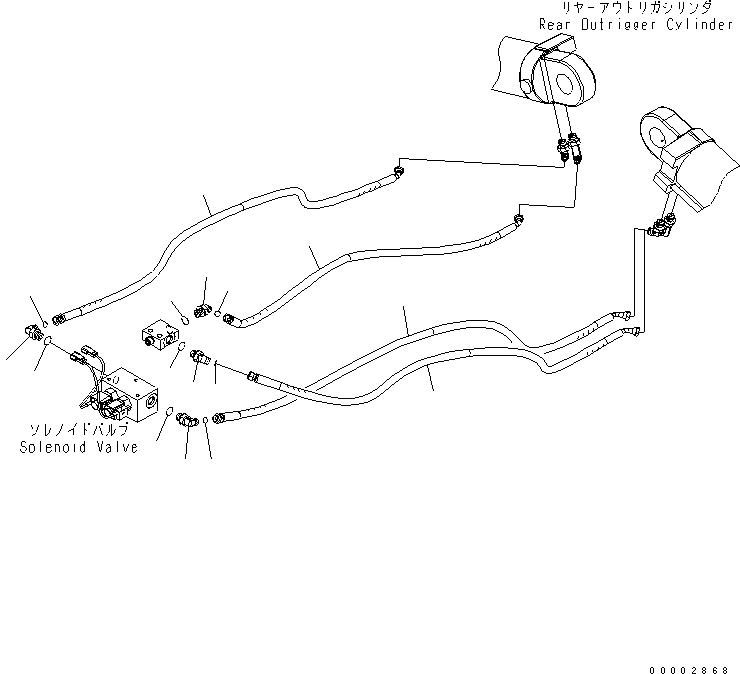 リヤーアウトリガシリンダ
Rear Outrigger Cylinder

ソレノイドバルブ
Solenoid Valve

00002868