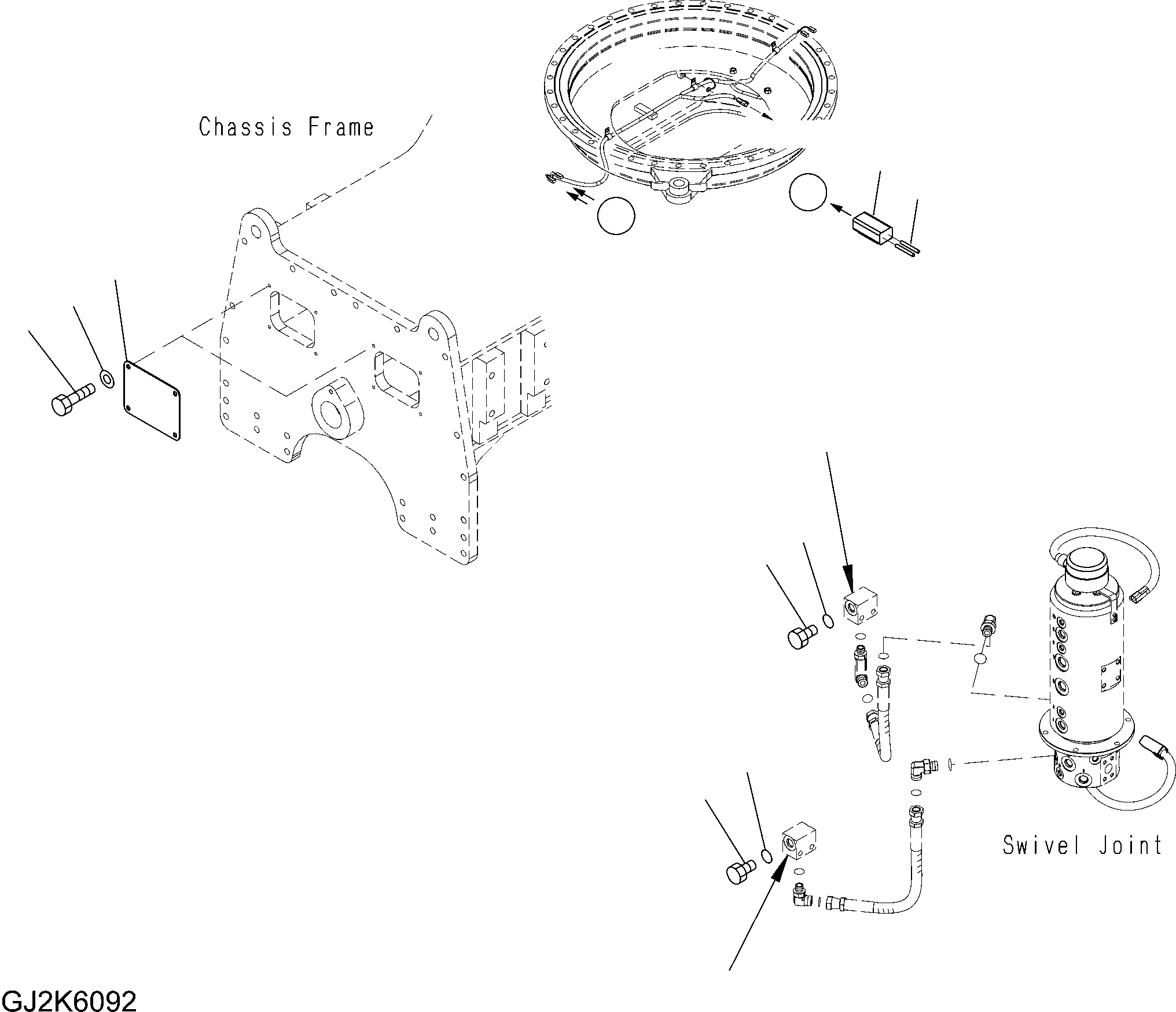 Chassis Frame

Swivel Joint

GJ2K6092