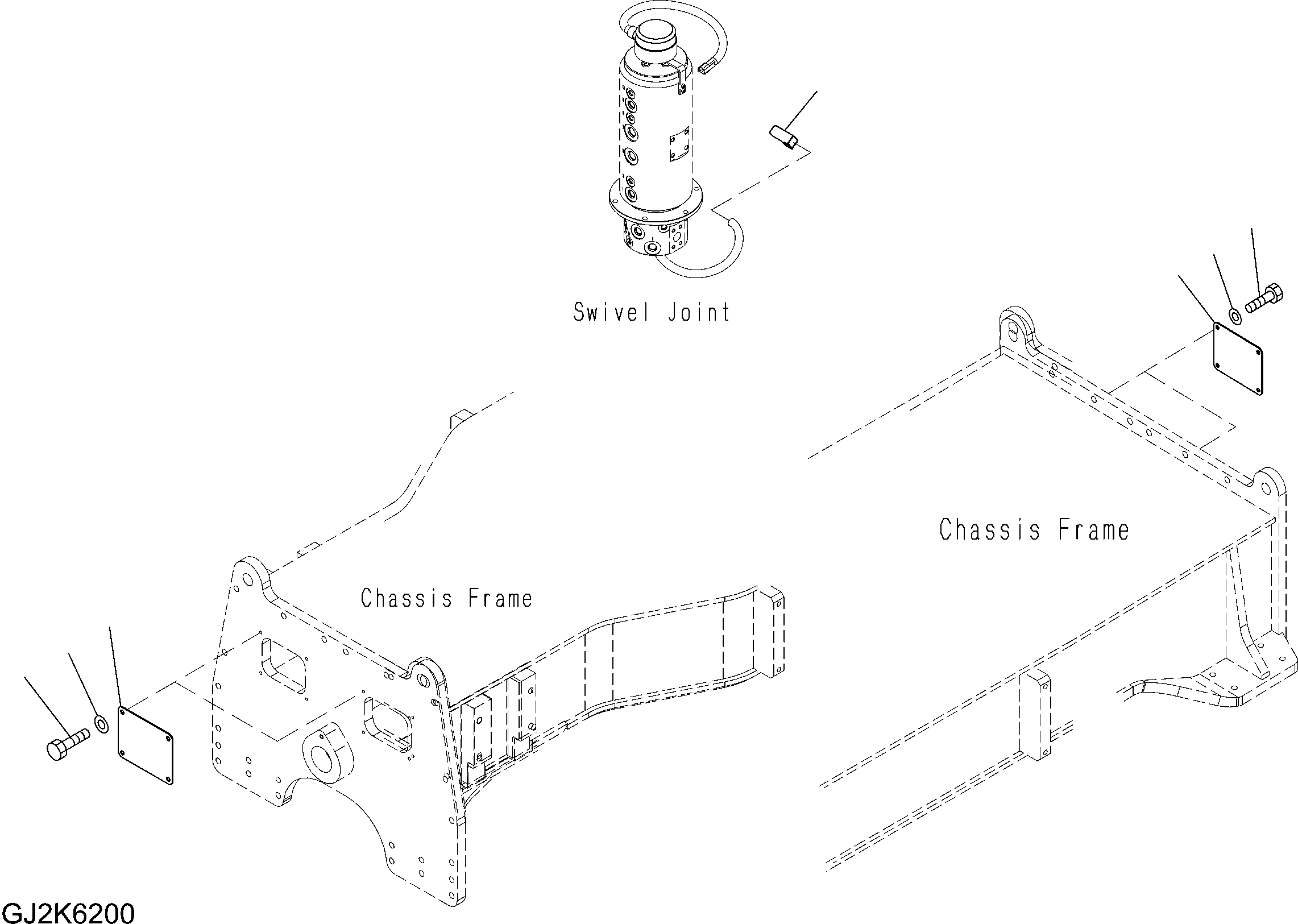 Swivel Joint

Chassis Frame

Chassis Frame

GJ2K6200