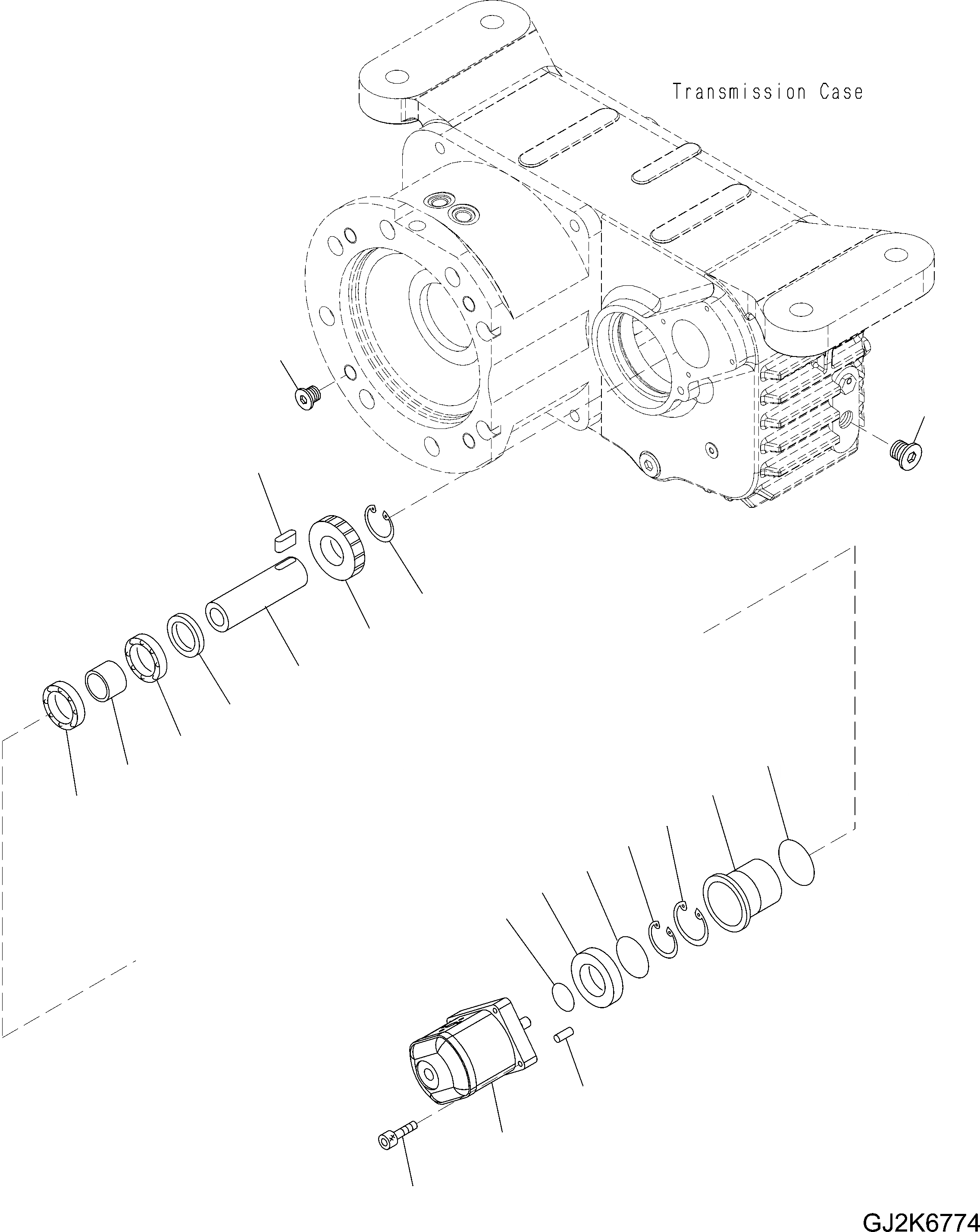 Transmission Case

GJ2K6774