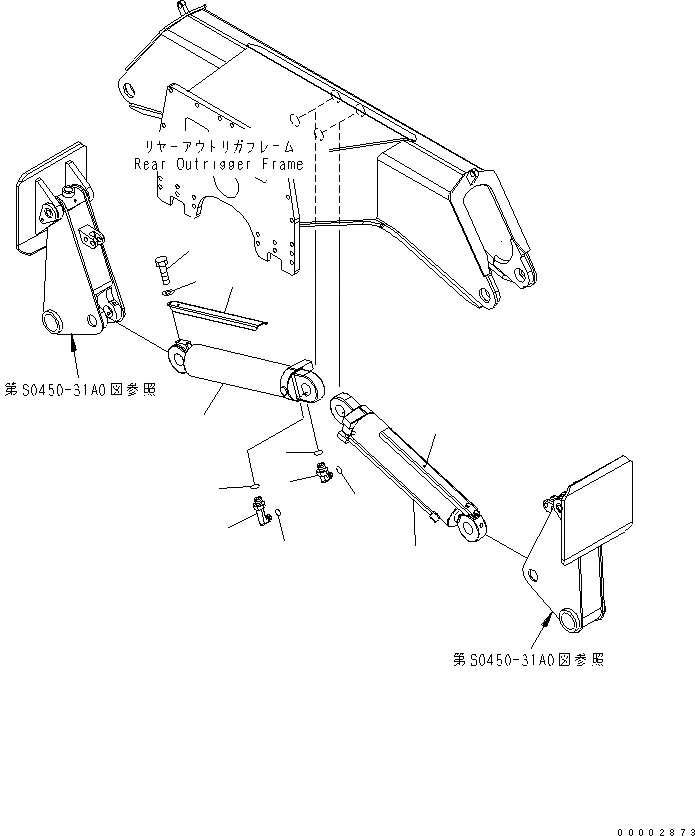 リヤーアウトリガフレーム
Rear Outrigger Frame

第S0450-31A0図参照

第S0450-31A0図参照

00002873