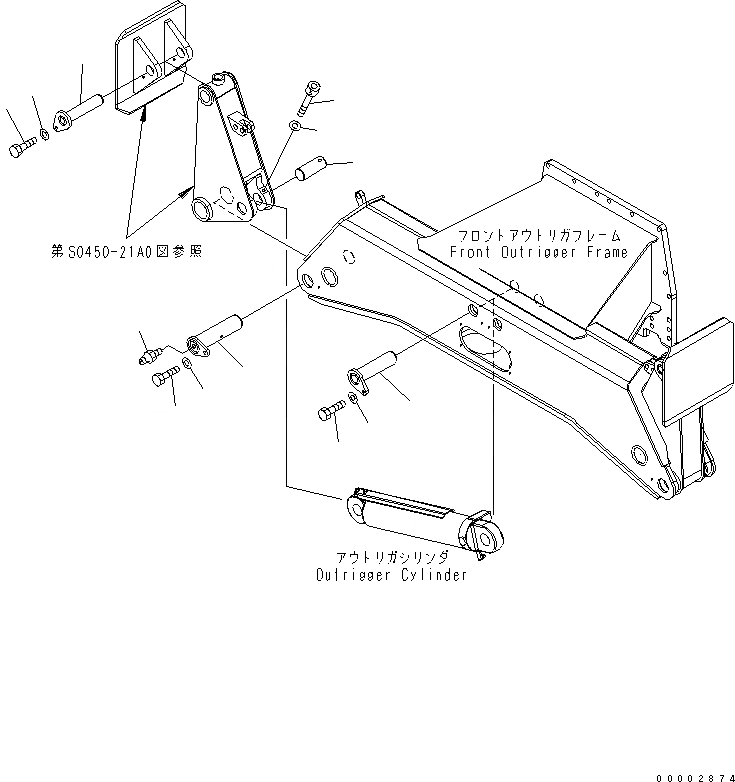 第S0450-21A0図参照

フロントアウトリガフレーム
Front Outrigger Frame

アウトリガシリンダ
Outrigger Cylinder

00002874