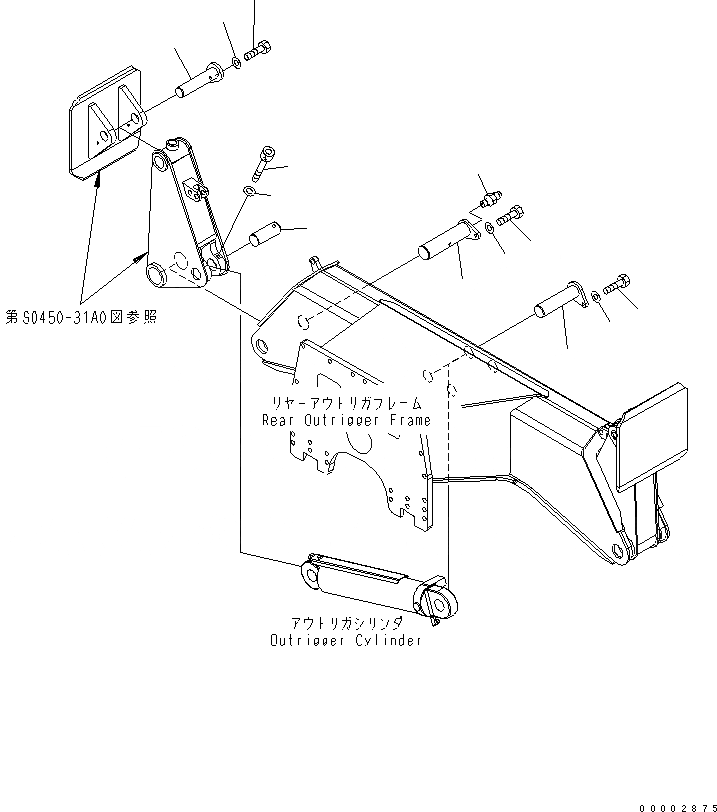 第S0450-31A0図参照

リヤーアウトリガフレーム
Rear Outrigger Frame

アウトリガシリンダ
Outrigger Cylinder

00002875