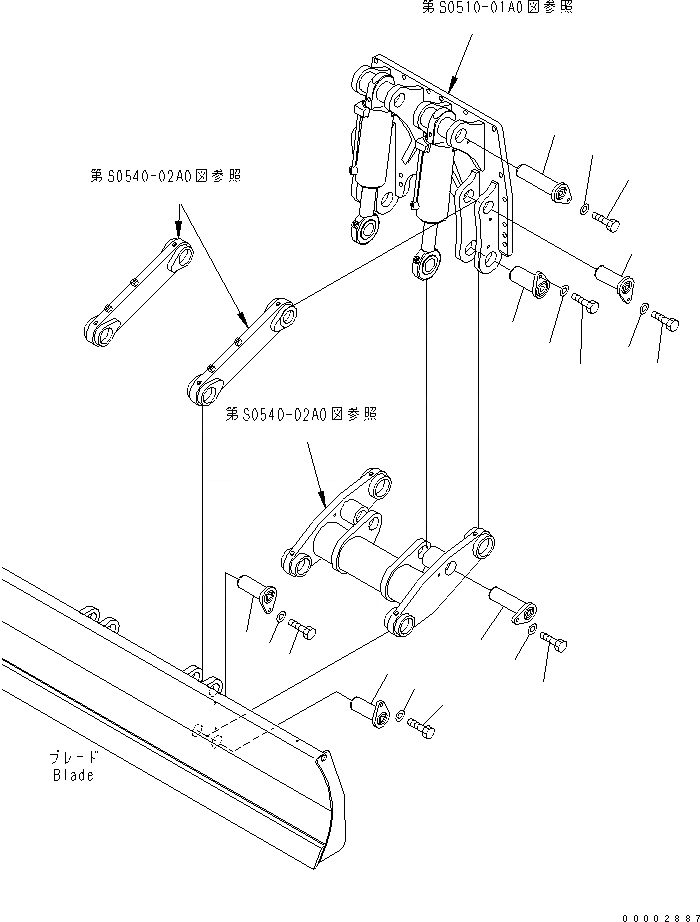 第S0510-01A0図参照

第S0540-02A0図参照

第S0540-02A0図参照

ブレード
Blade

00002887