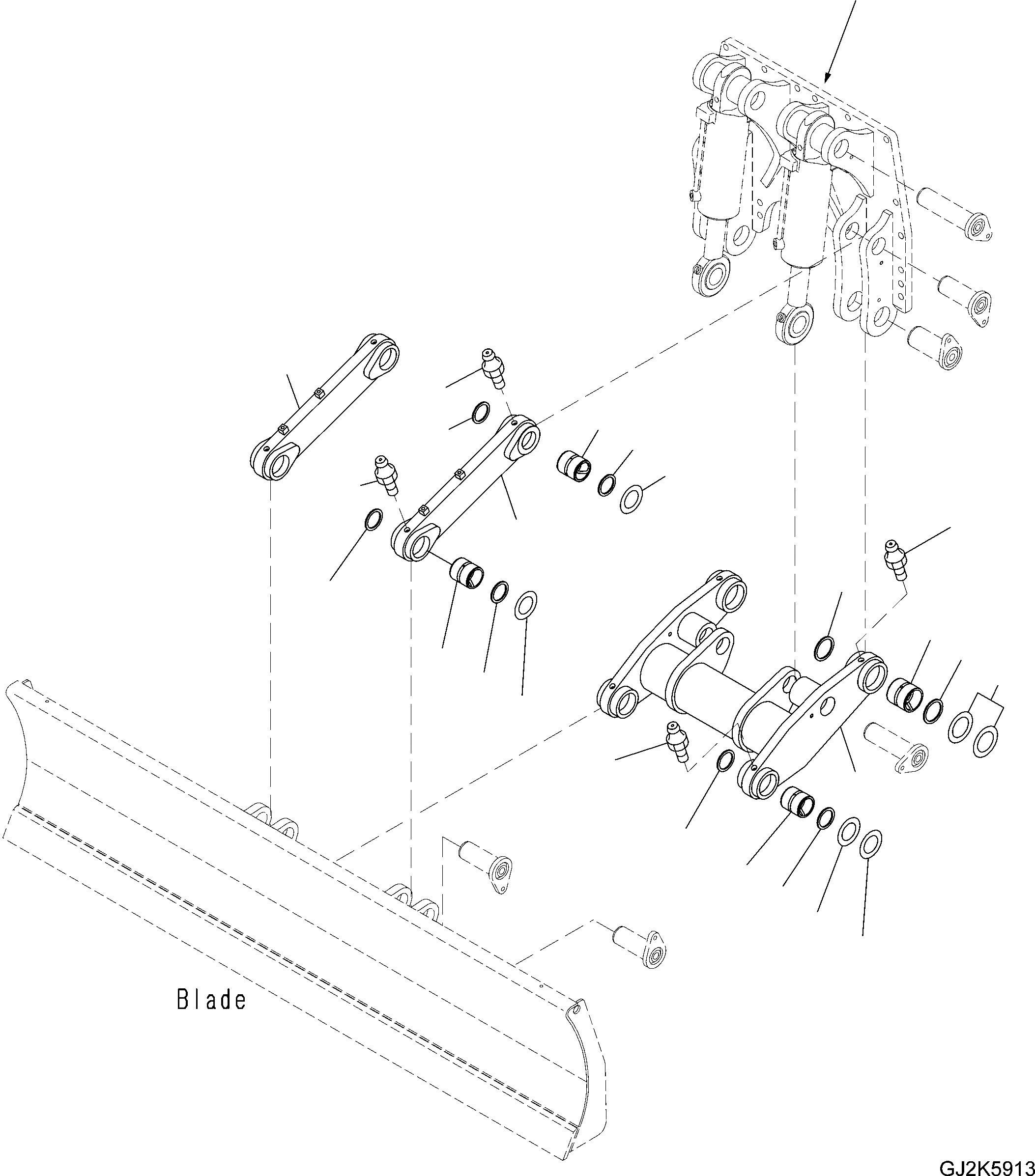 Blade

GJ2K5913