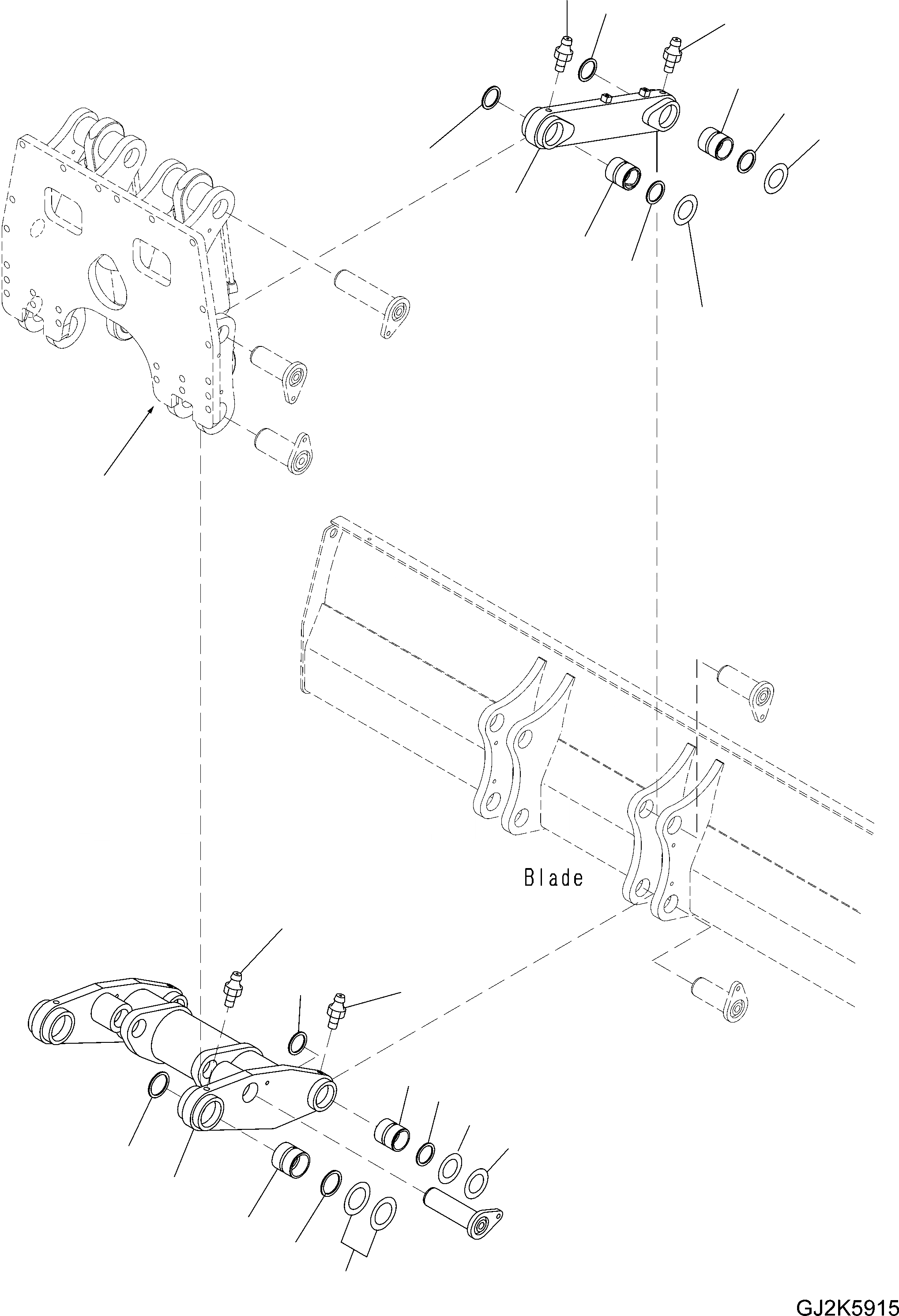 Blade

GJ2K5915