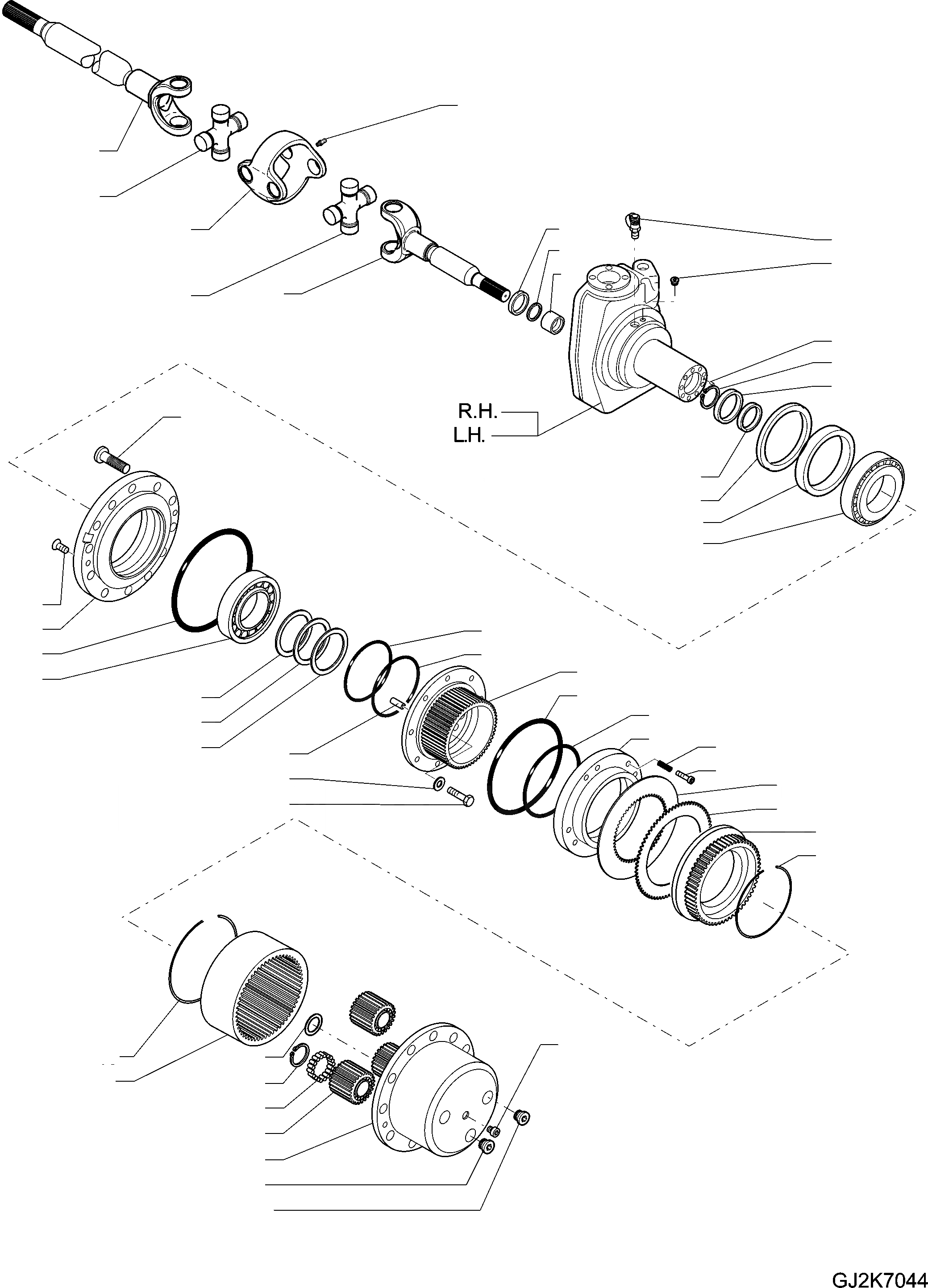 R.H.
L.H.

GJ2K7044