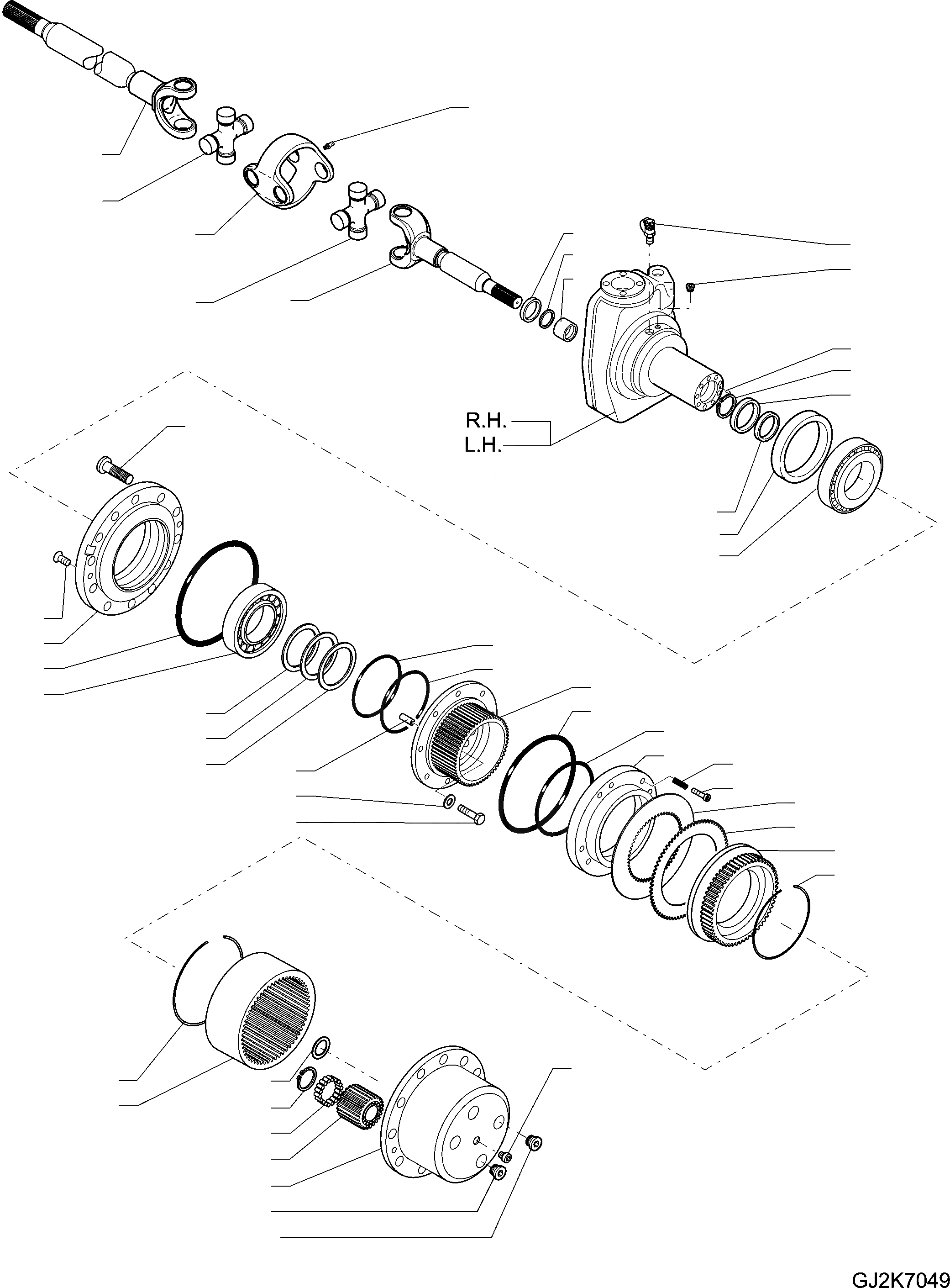 R.H.
L.H.
GJ2K7049