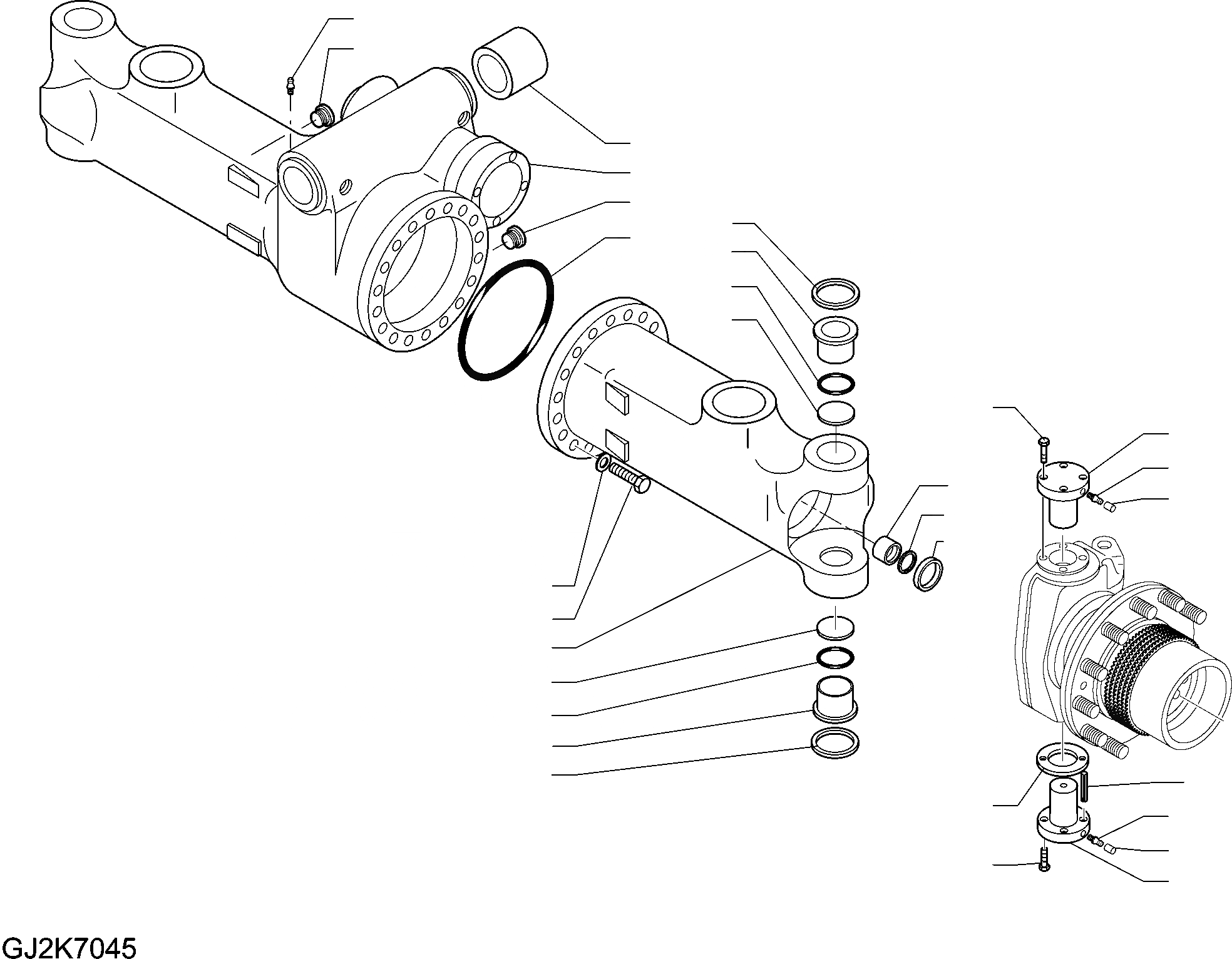 GJ2K7045