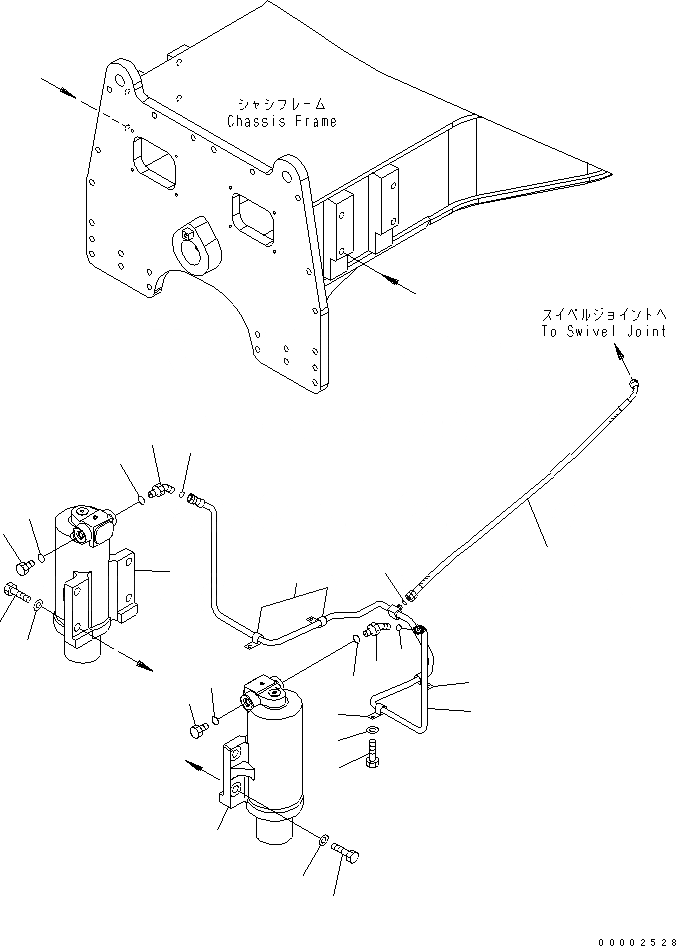 シャシフレーム
Chassis Frame

スイベルジョイントへ
To Swivel Joint

00002528