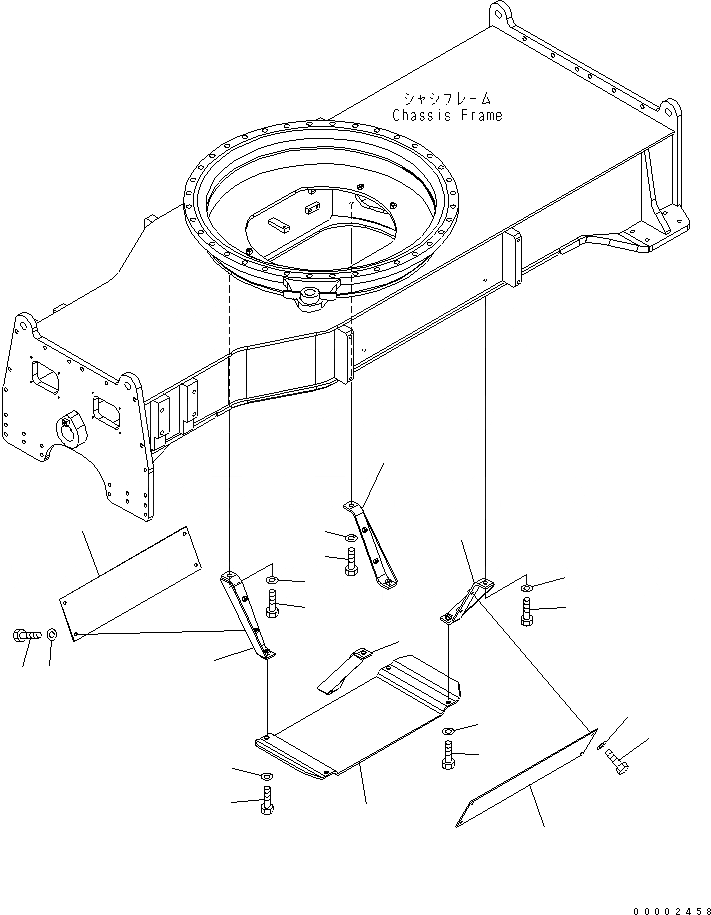 シャシフレーム
Chassis Frame

00002458