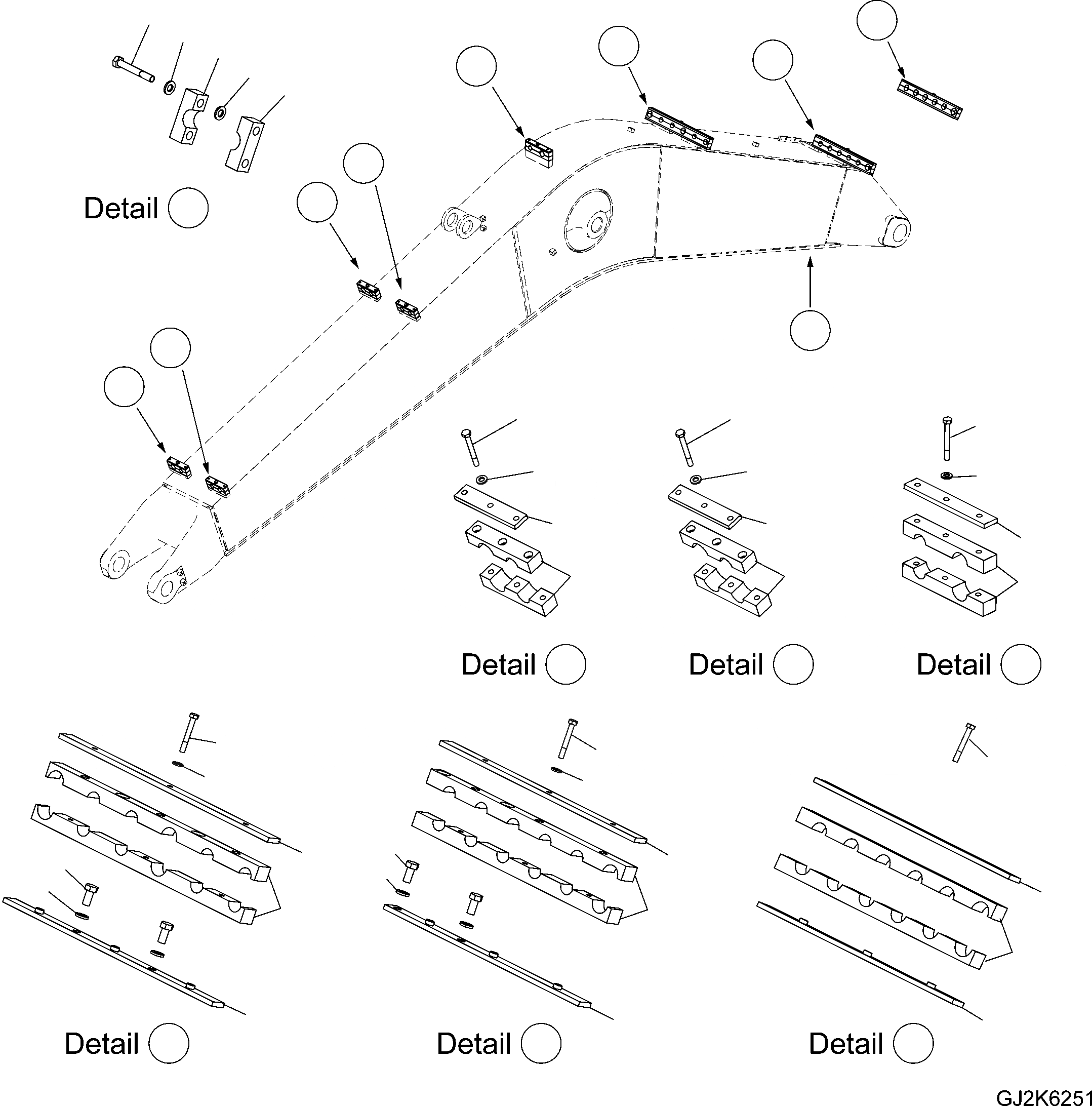 Detail

Detail

Detail

Detail

Detail

Detail

Detail

GJ2K6251