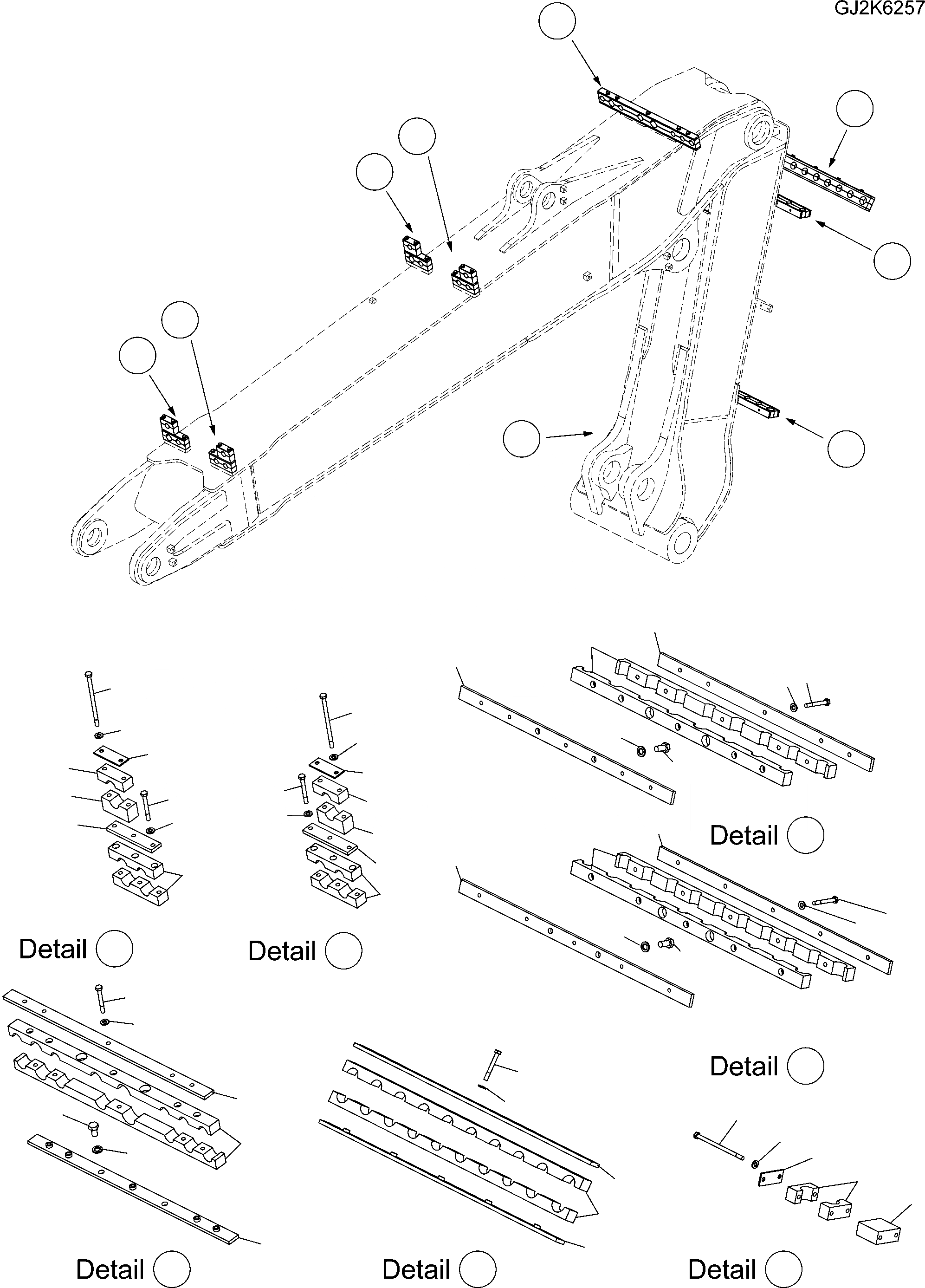 GJ2K6257

Detail

Detail

Detail

Detail

Detail

Detail

Detail