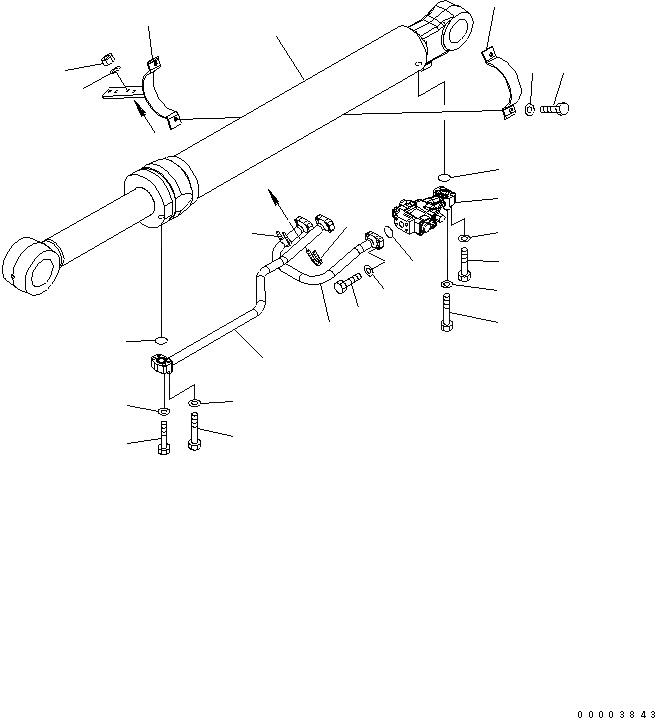 00003843