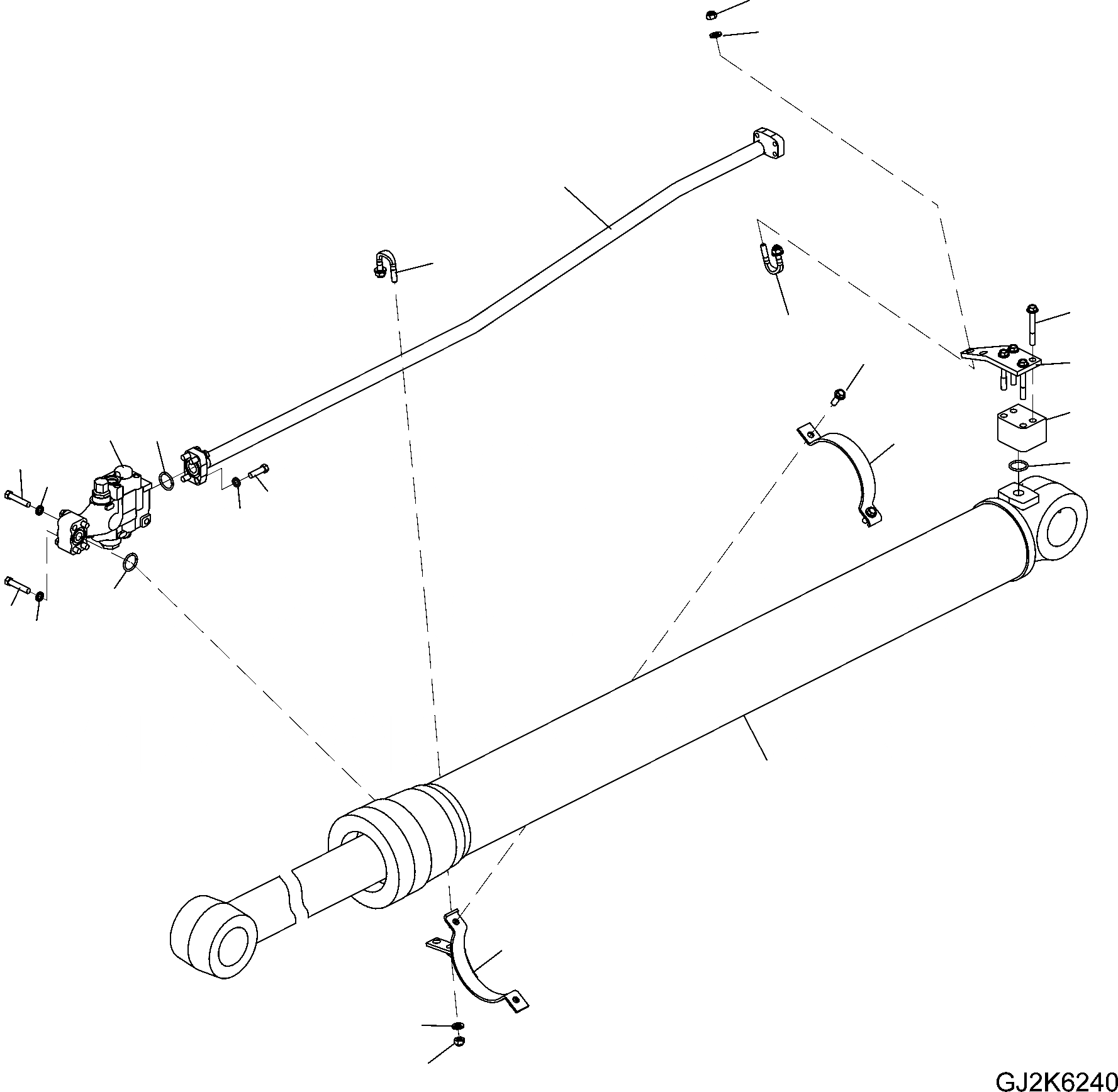 GJ2K6240