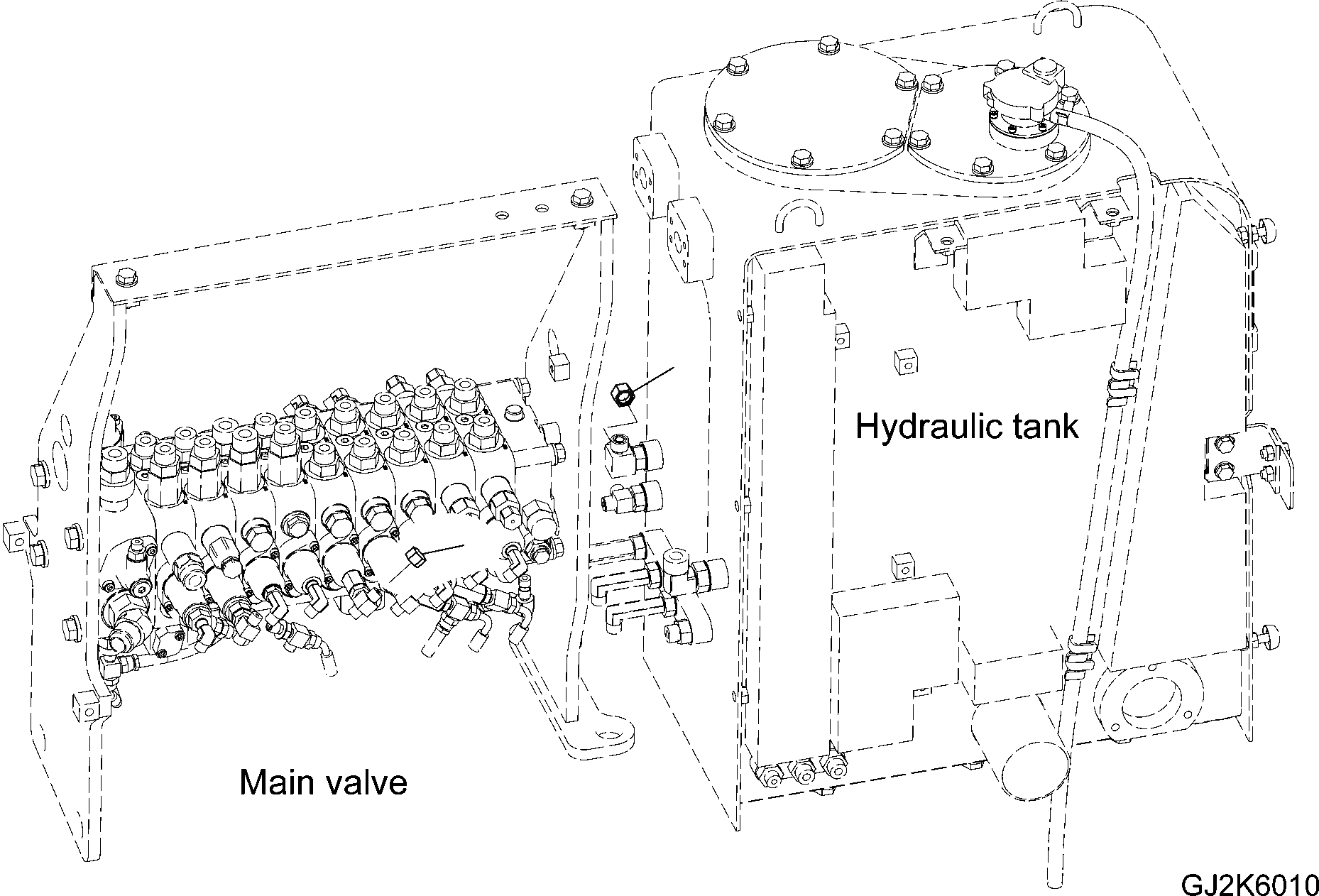 Hydraulic tank

Main valve

GJ2K6010