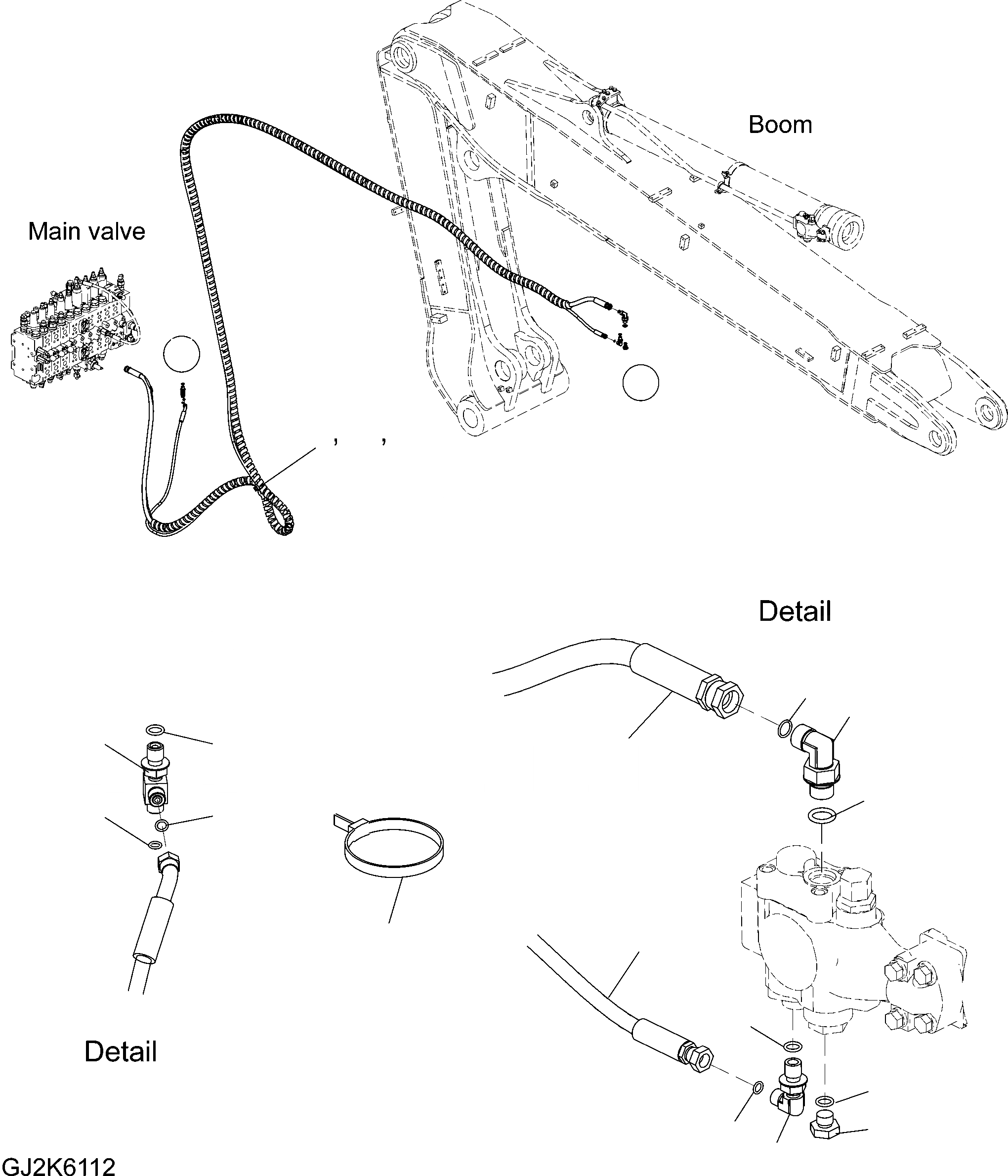 Boom

Main valve

, ,

Detail

Detail

GJ2K6112