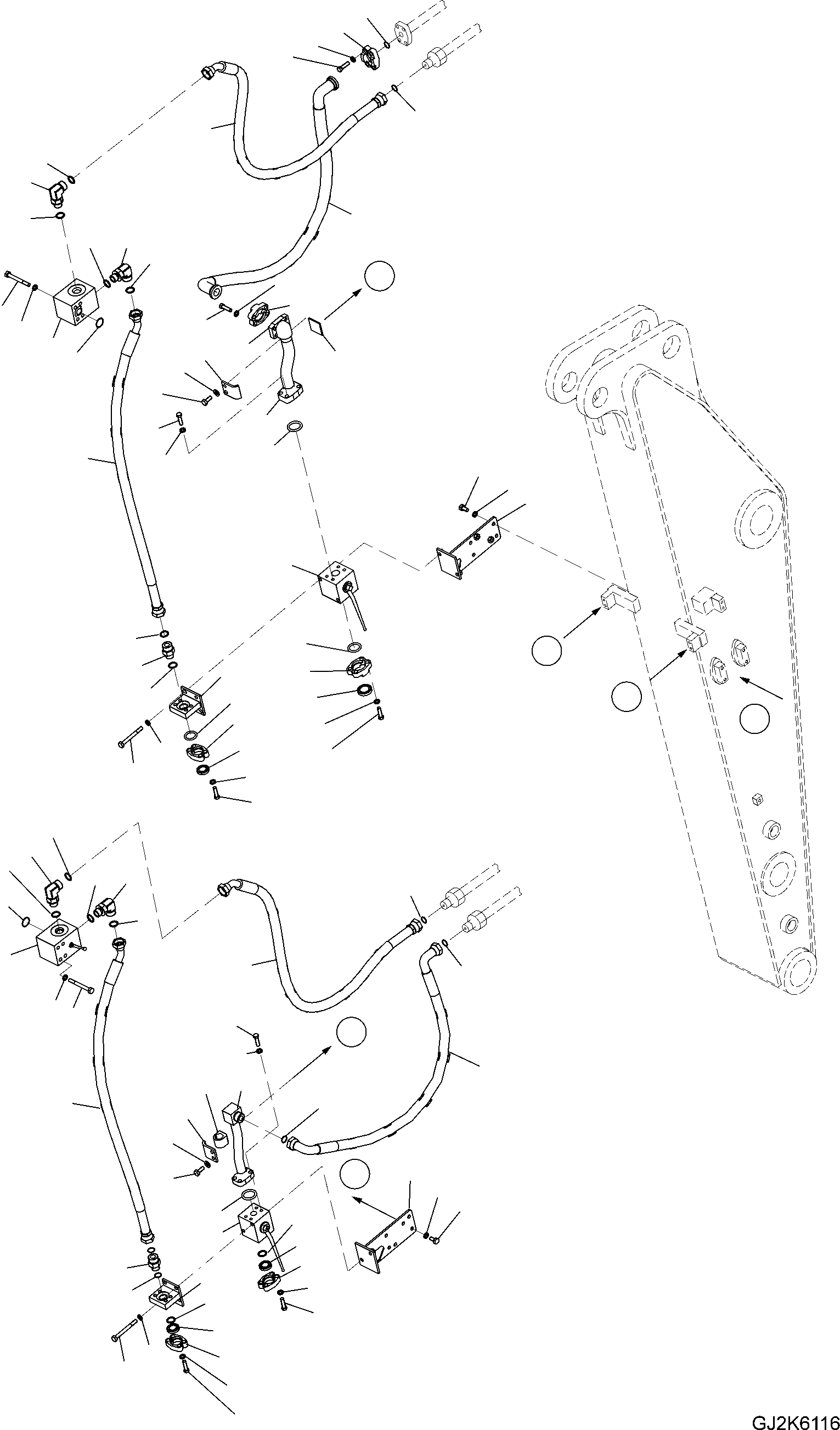 GJ2K6116