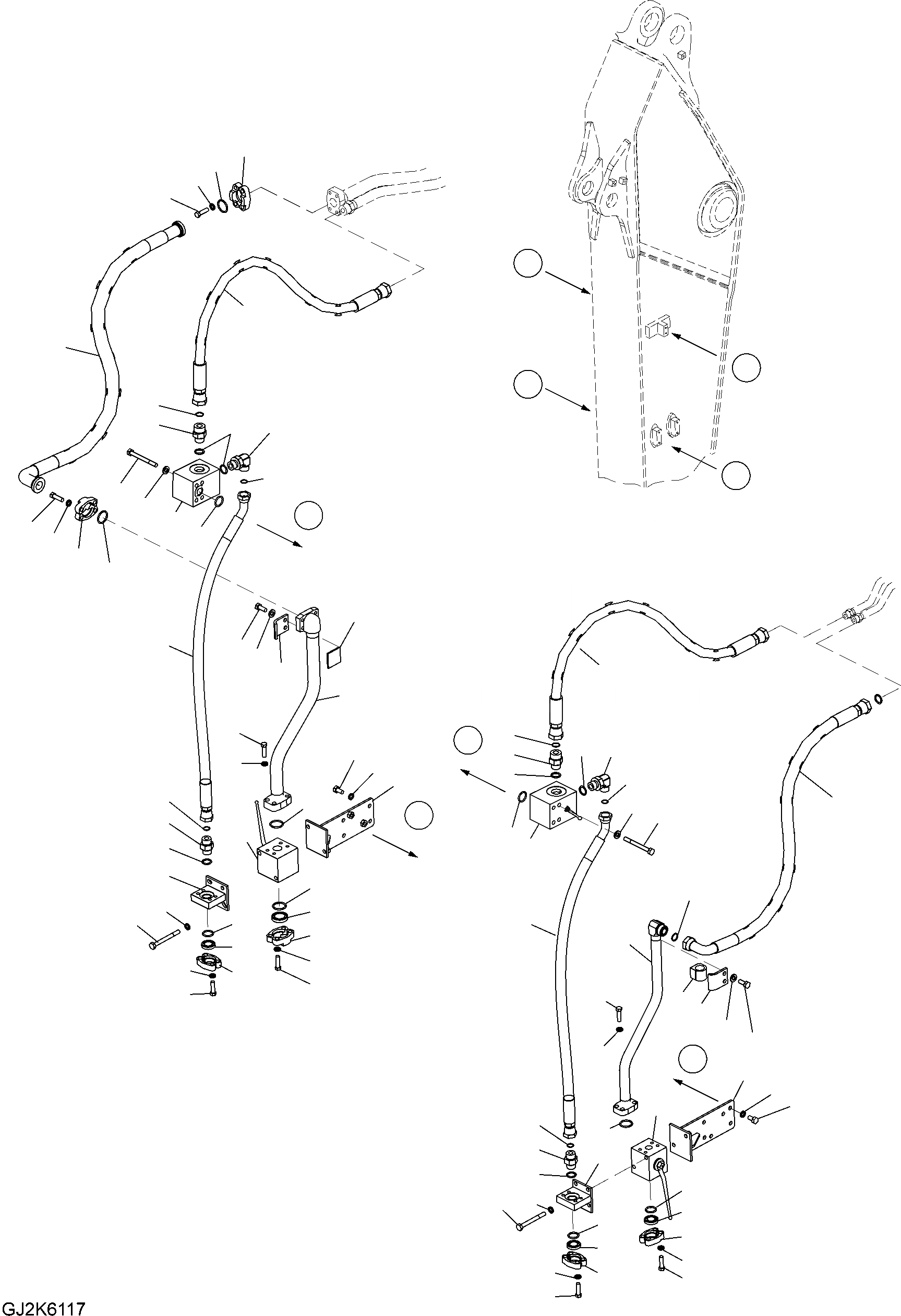 GJ2K6117