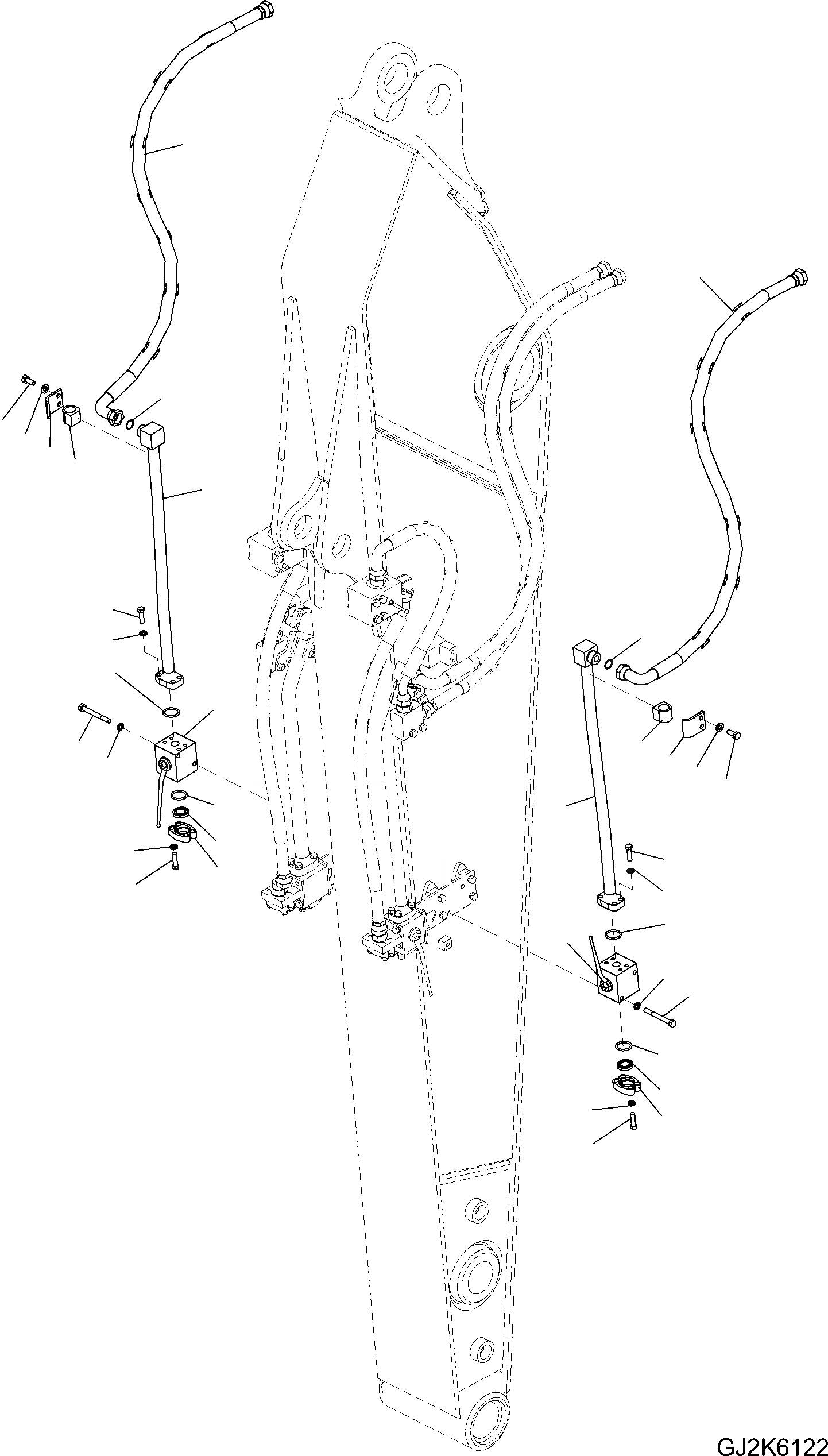 GJ2K6122