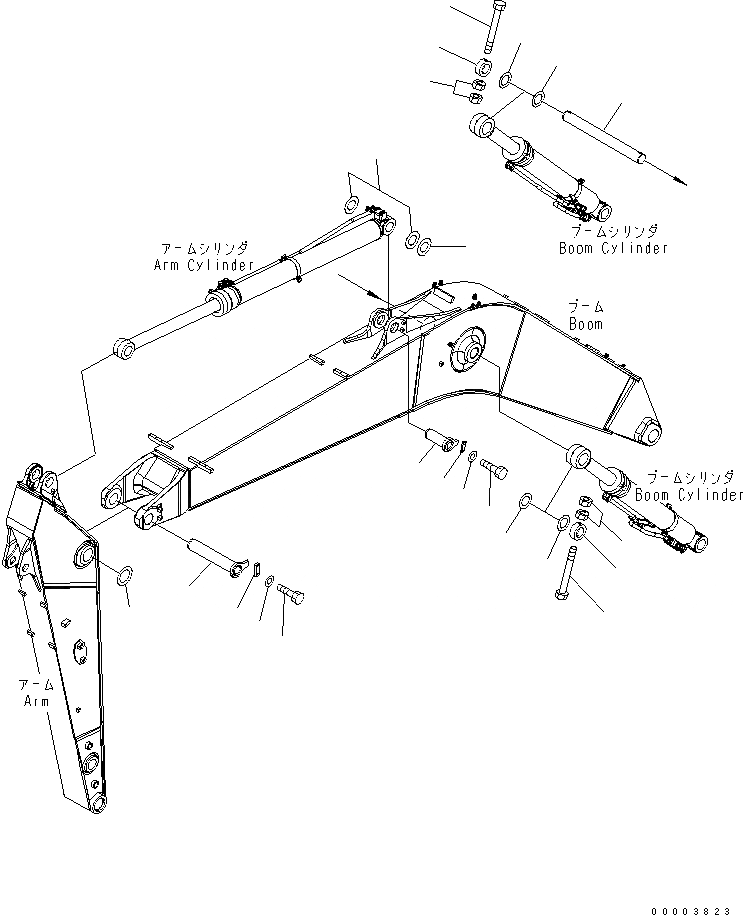 ブームシリンダ
Boom Cylinder

アームシリンダ
Arm Cylinder

ブーム
Boom

ブームシリンダ
Boom Cylinder

アーム
Arm

00003823