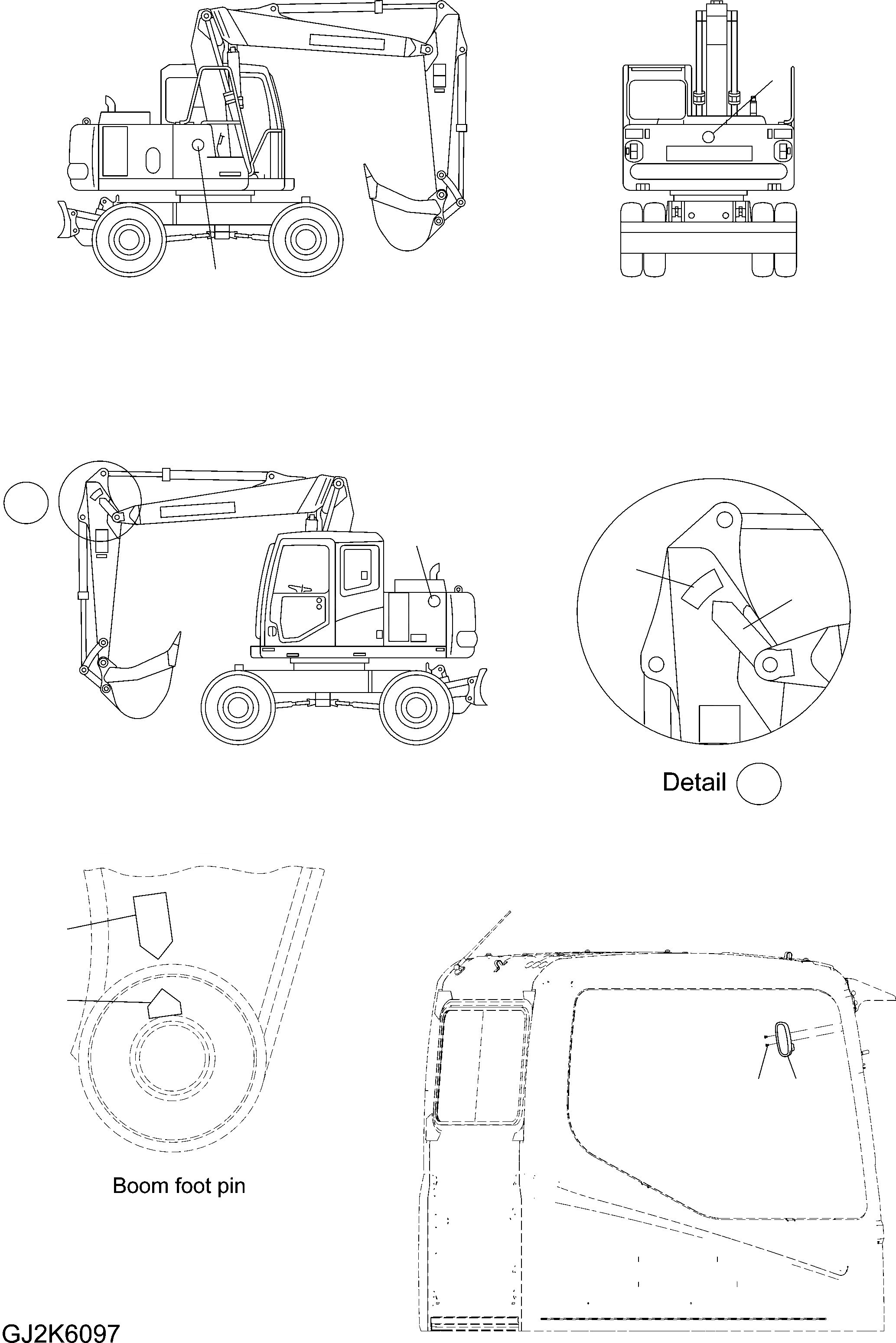 Detail

Boom foot pin

GJ2K6097