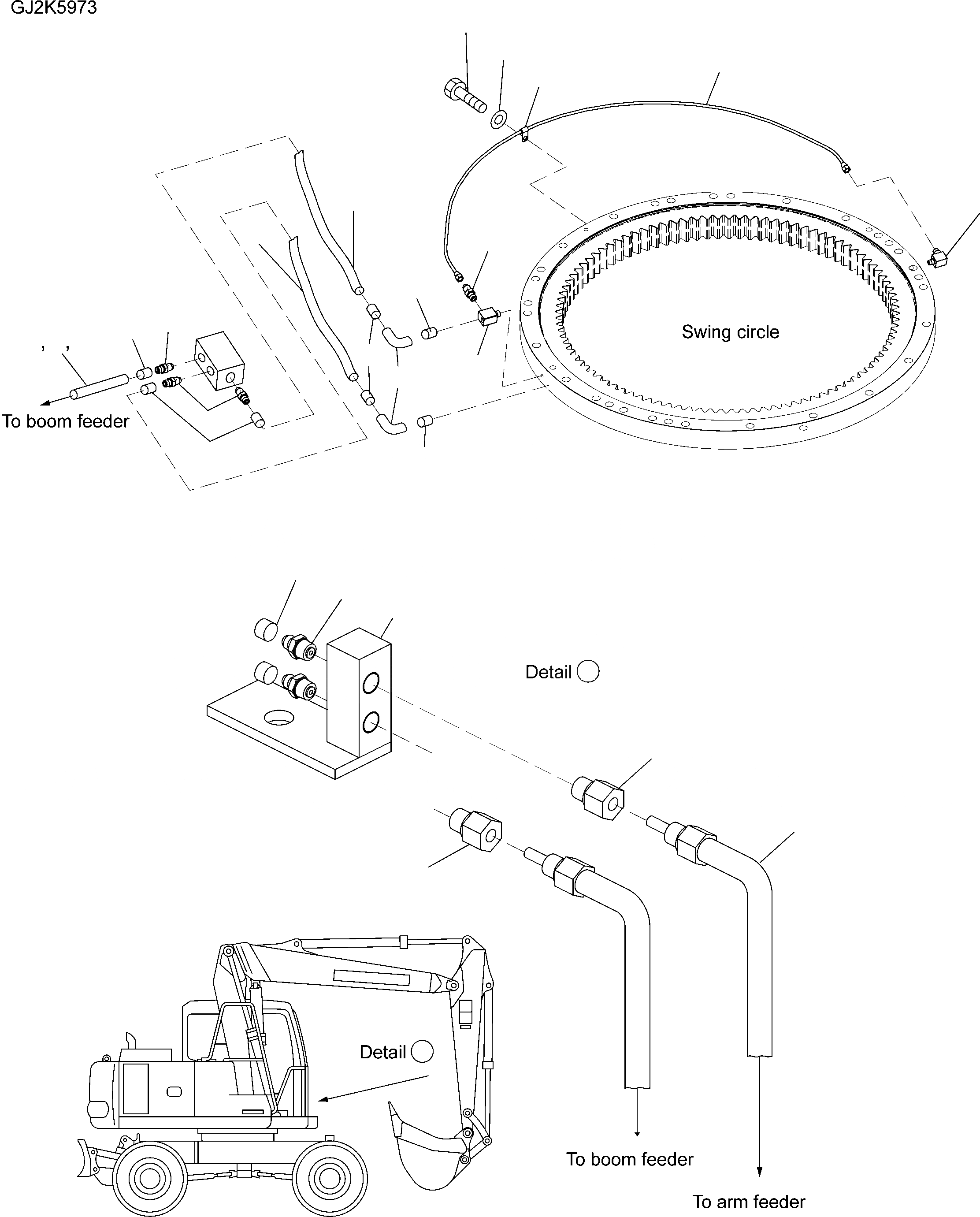 GJ2K5973

Swing circle

, ,

To boom feeder

Detail

Detail

To boom feeder

To arm feeder