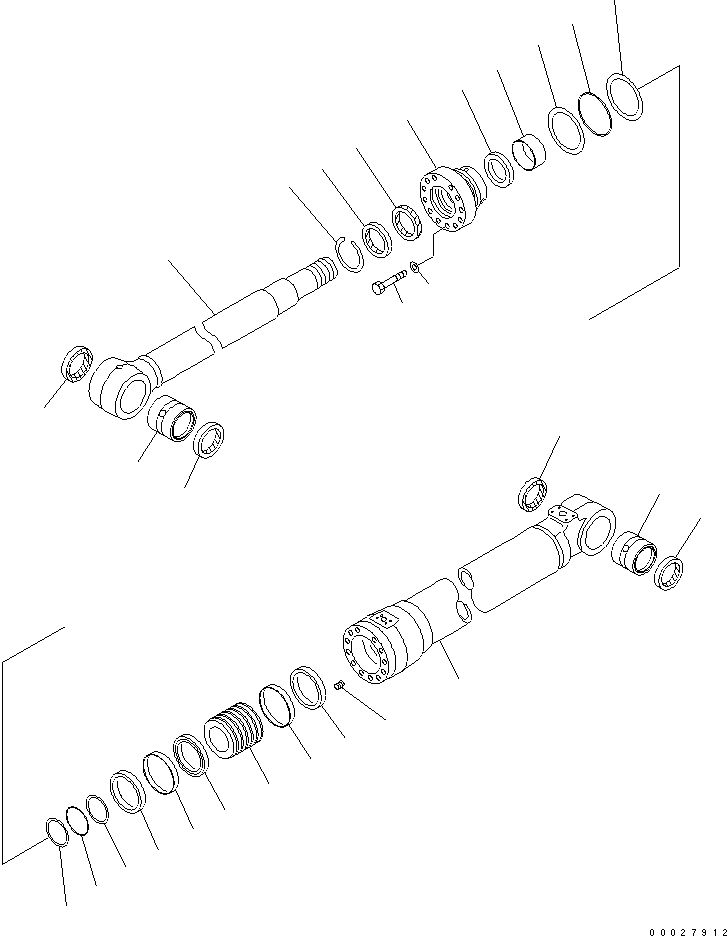 00027912