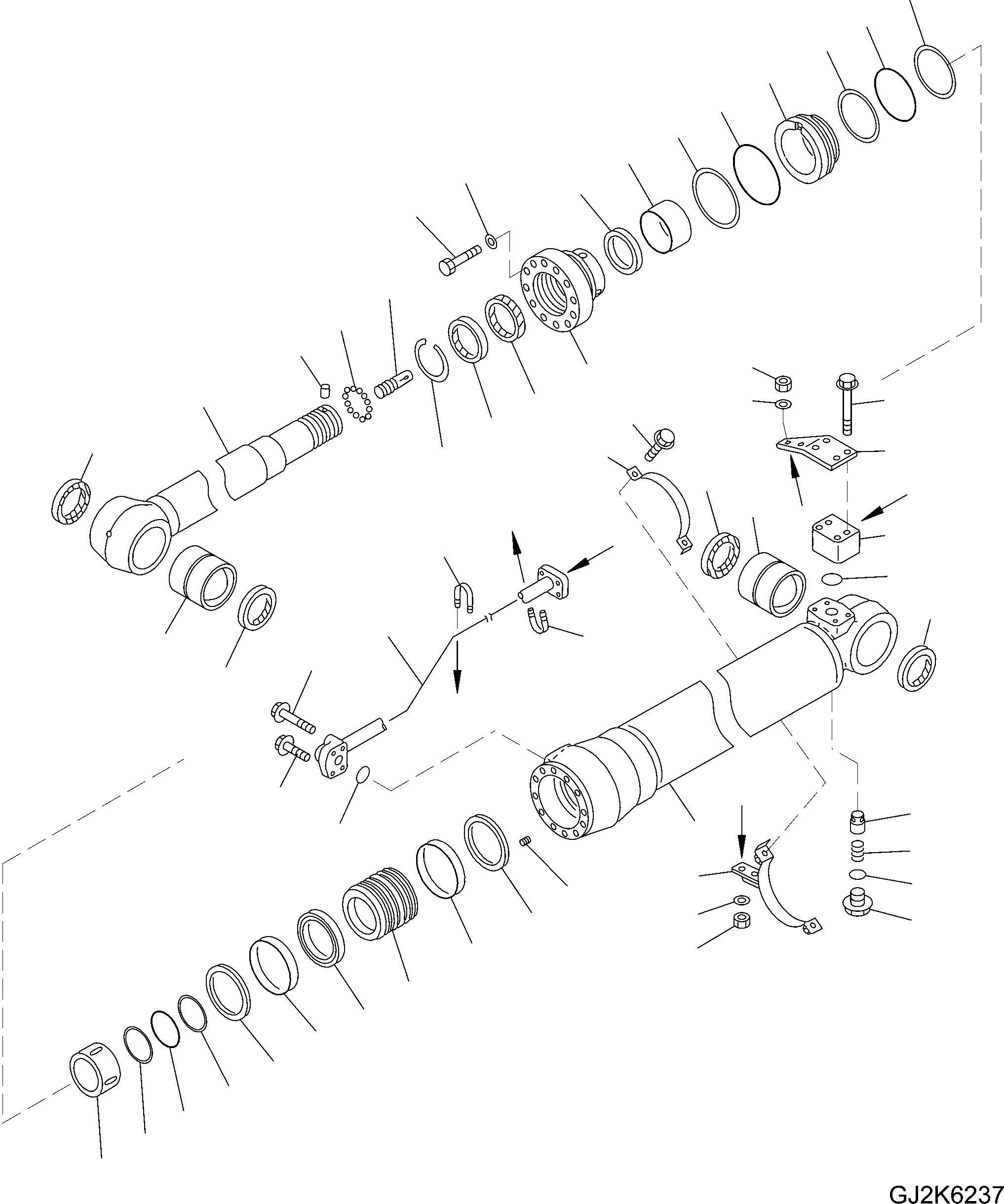 GJ2K6237