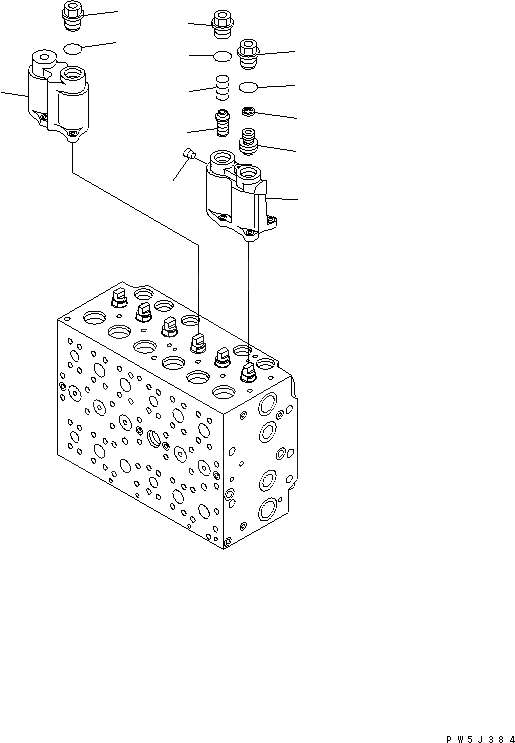 PW5J384