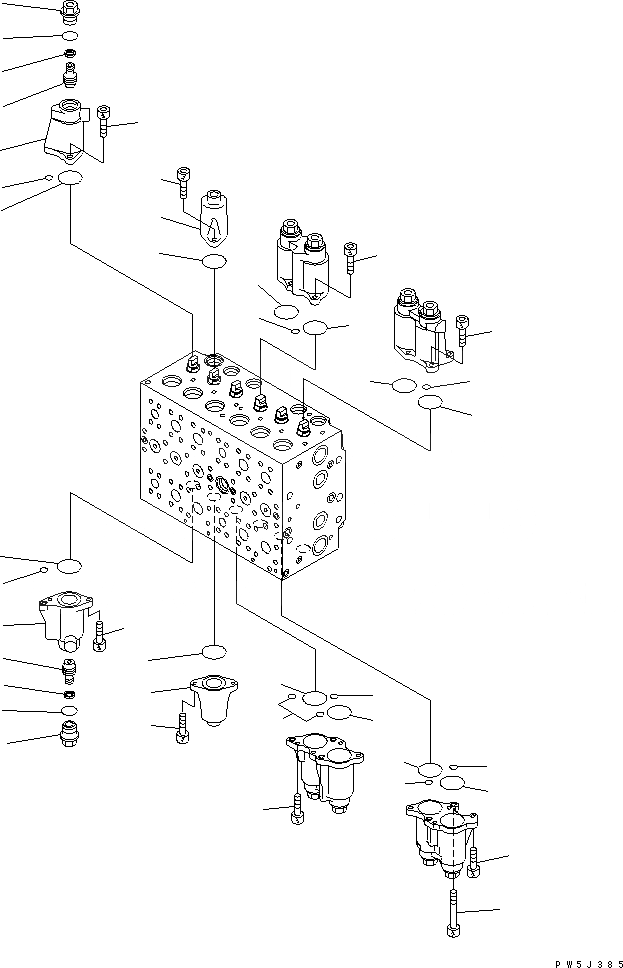 PW5J385