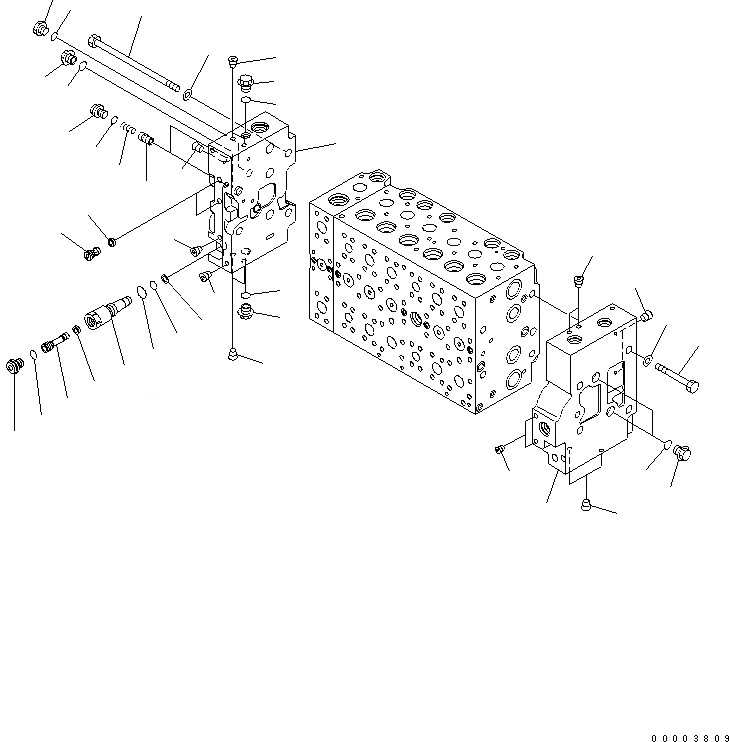 00003809