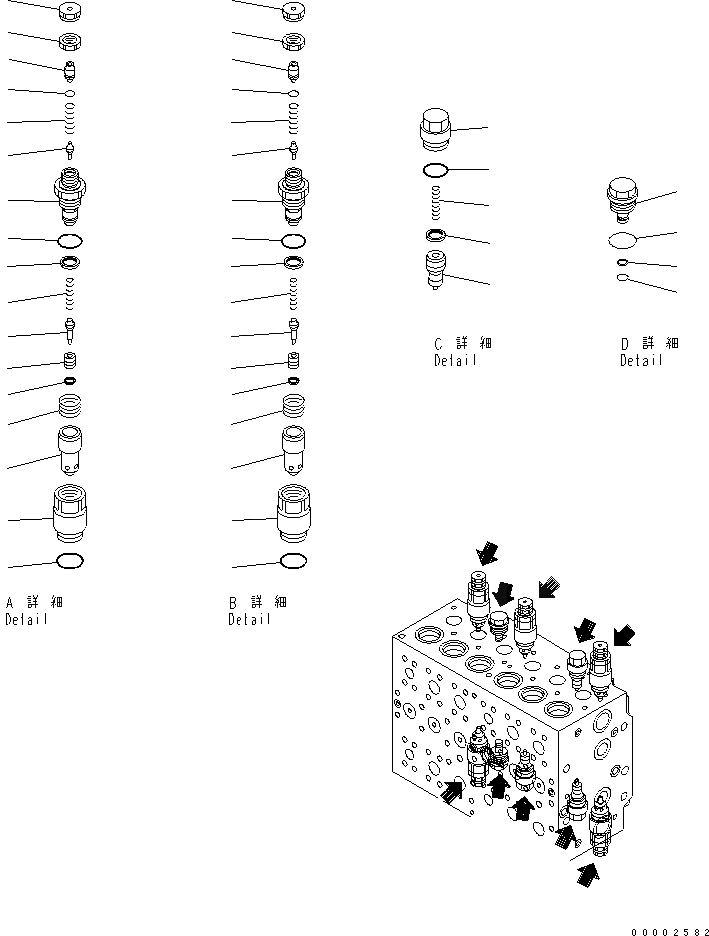 C 詳 細
Detail

D 詳 細
Detail

A 詳 細
Detail

B 詳 細
Detail

00002582