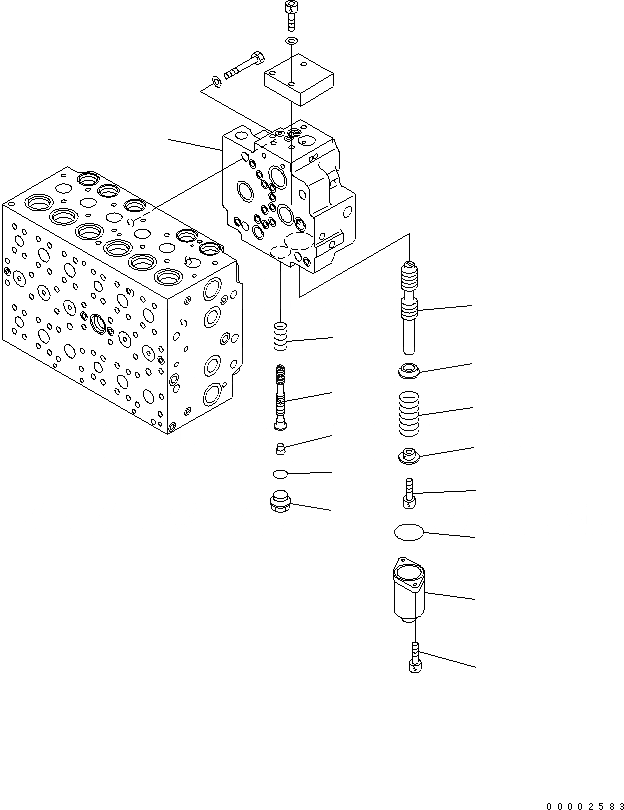 00002583