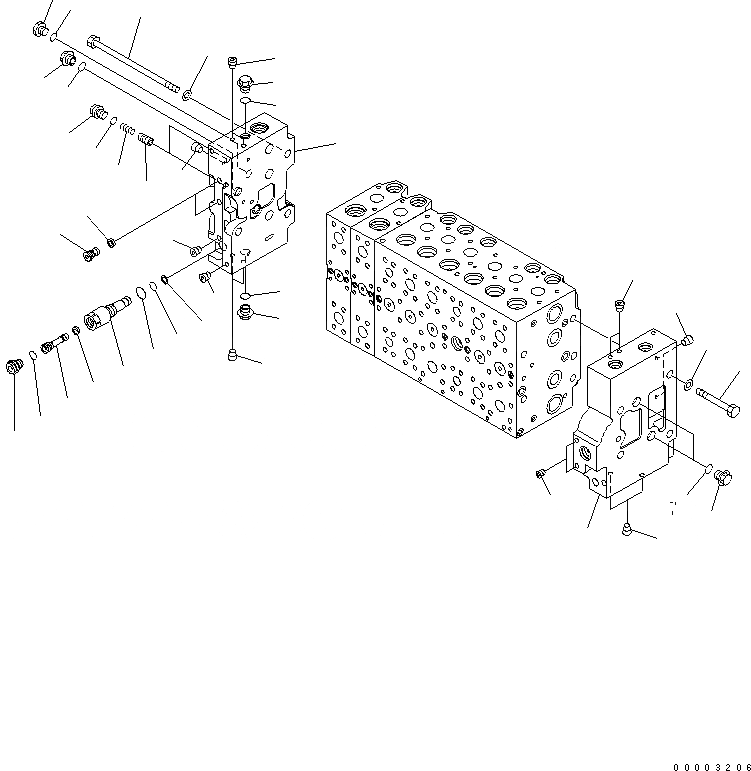 00003206